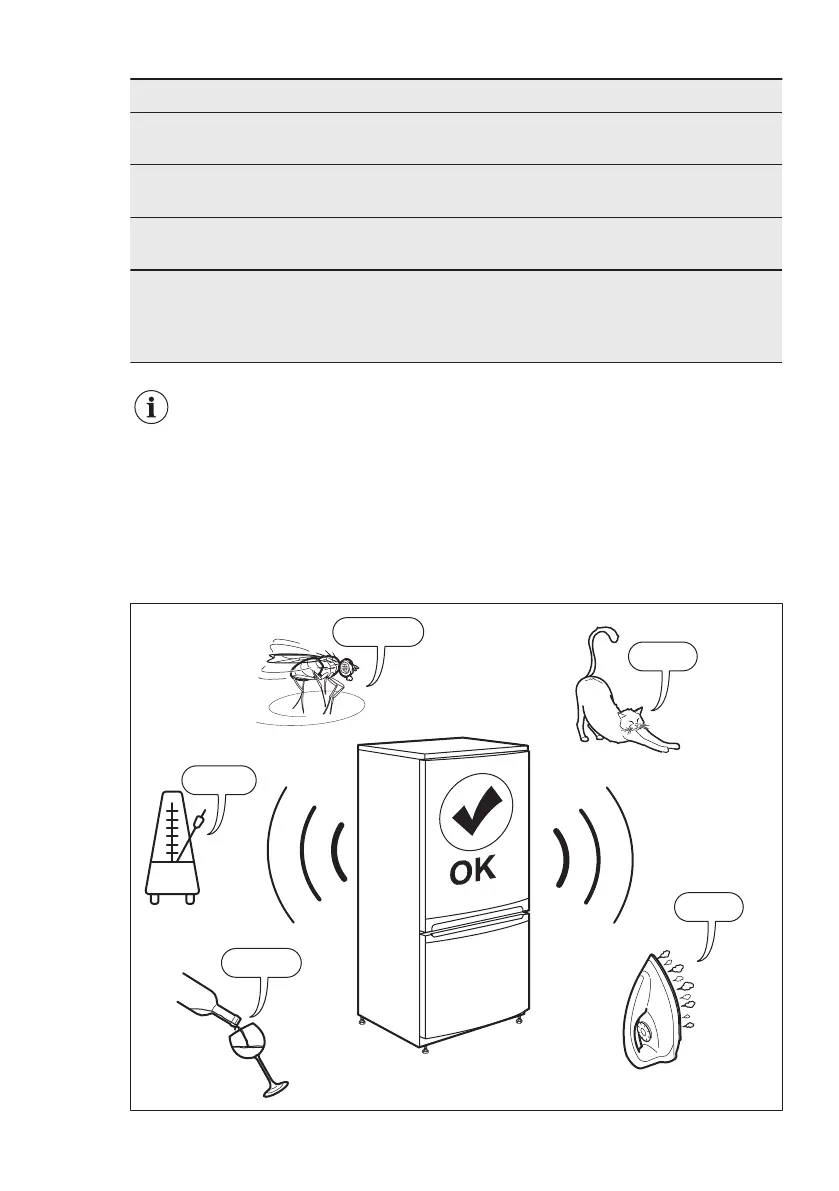 OK