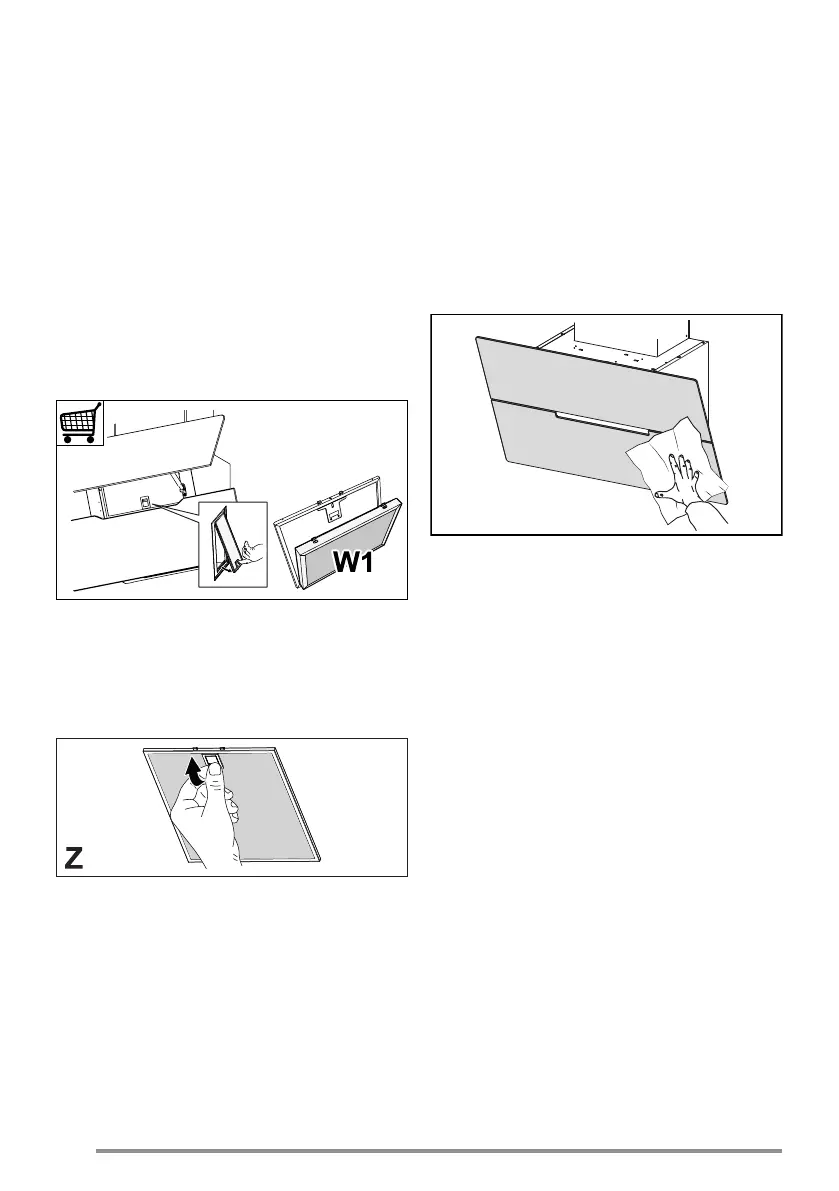 W1

Z