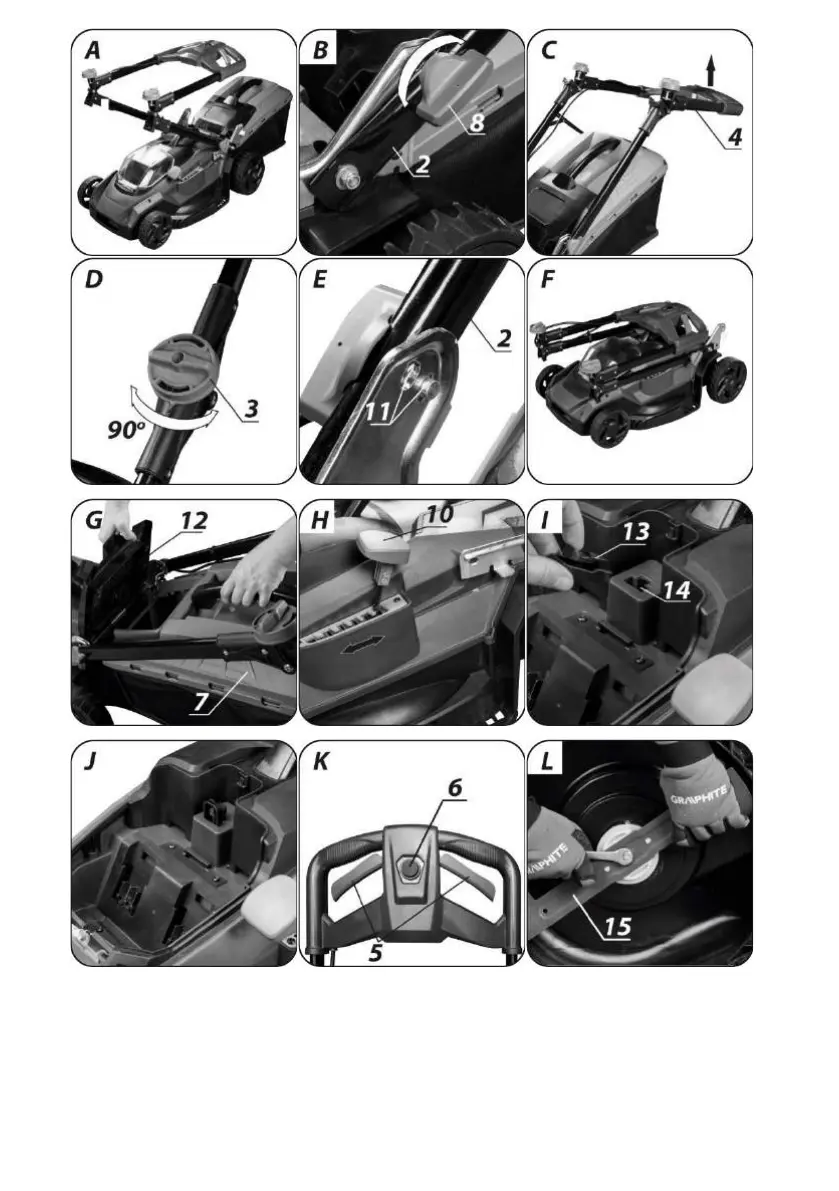 A

B
8
2

C
4

D
3
90°

E
2
11

F

G
12
7

H
10

I
13
14

J

K
6
5

L
GRAPHITE
GRAPHITE
15