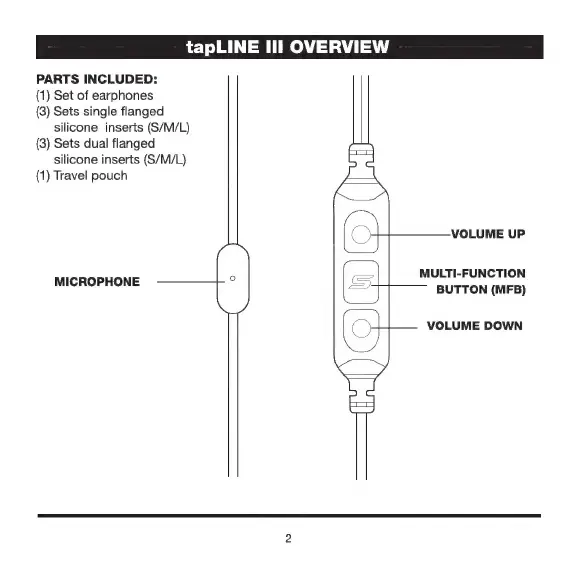 tapLINE III OVERVIEW

PARTS INCLUDED:
(1) Set of earphones
(3) Sets single flanged silicone inserts (S/M/L)
(3) Sets dual flanged silicone inserts (S/M/L)
(1) Travel pouch

MICROPHONE

VOLUME UP

MULTI-FUNCTION BUTTON (MFB)

VOLUME DOWN

2