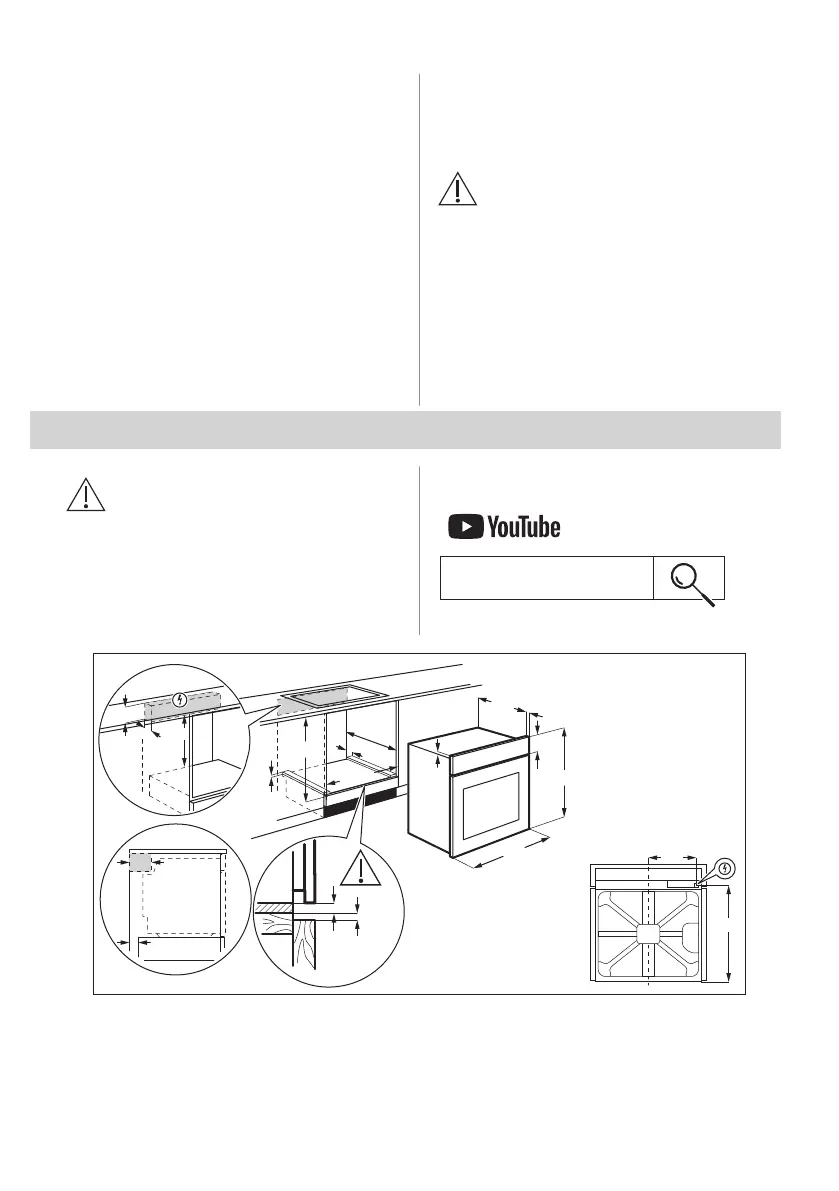 YouTube