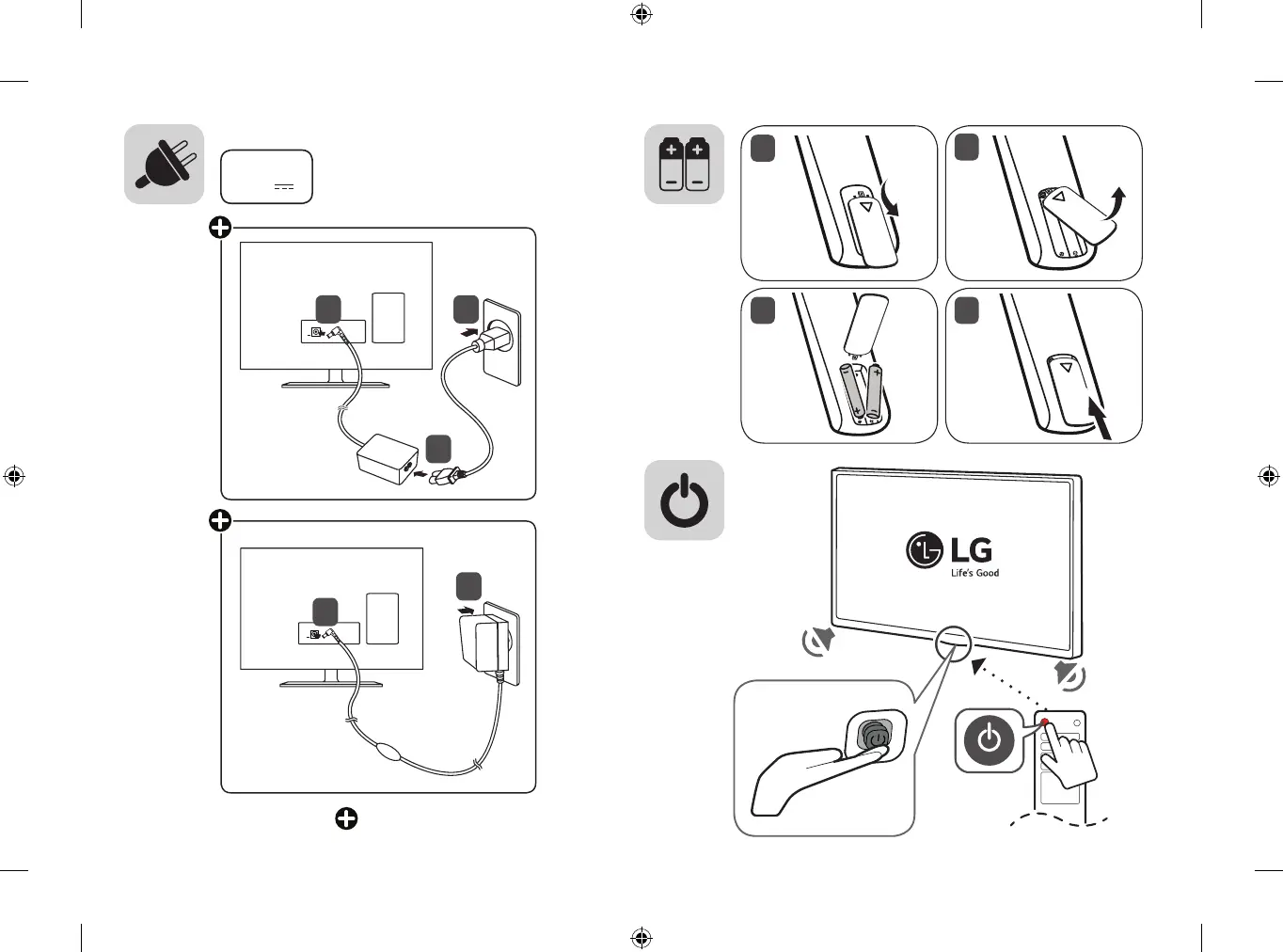 LG
Life's Good