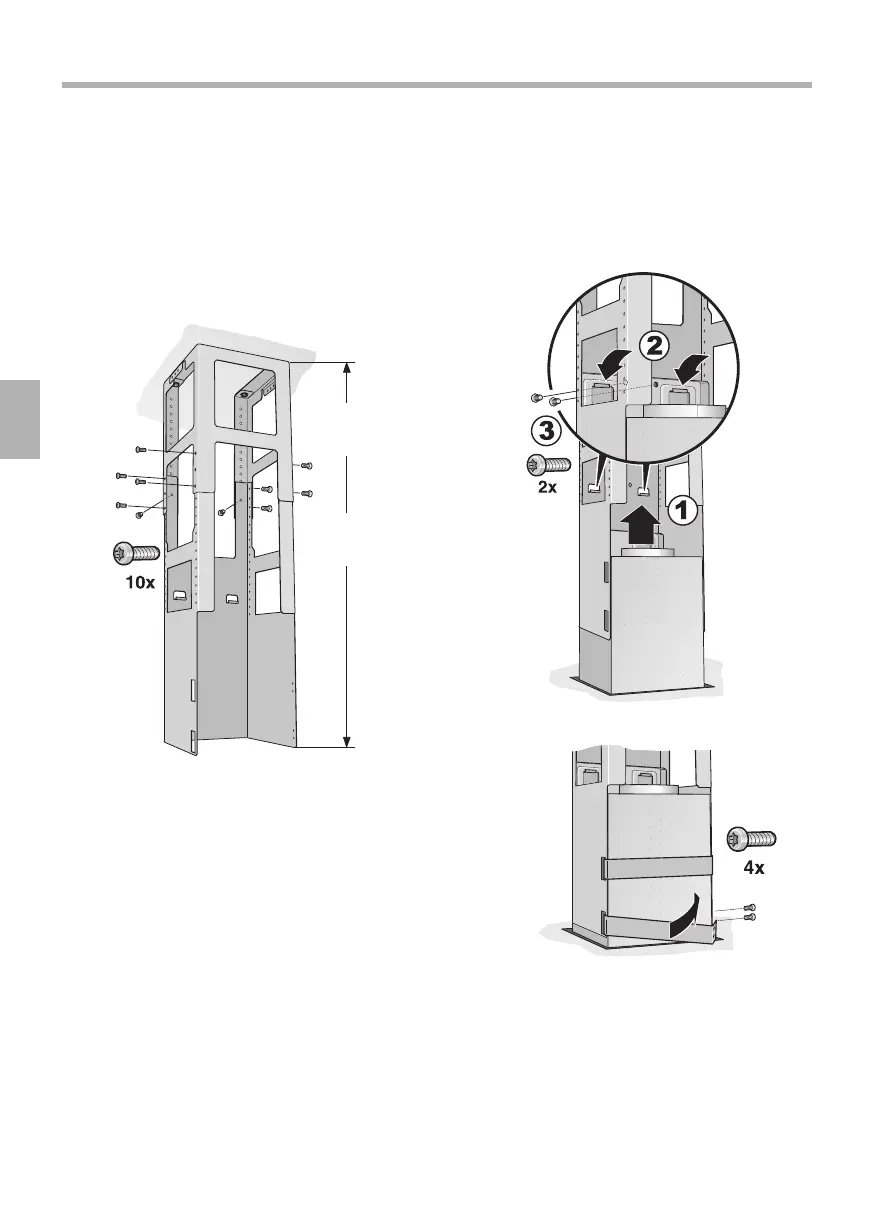 10x

2

3

2x

1

4x