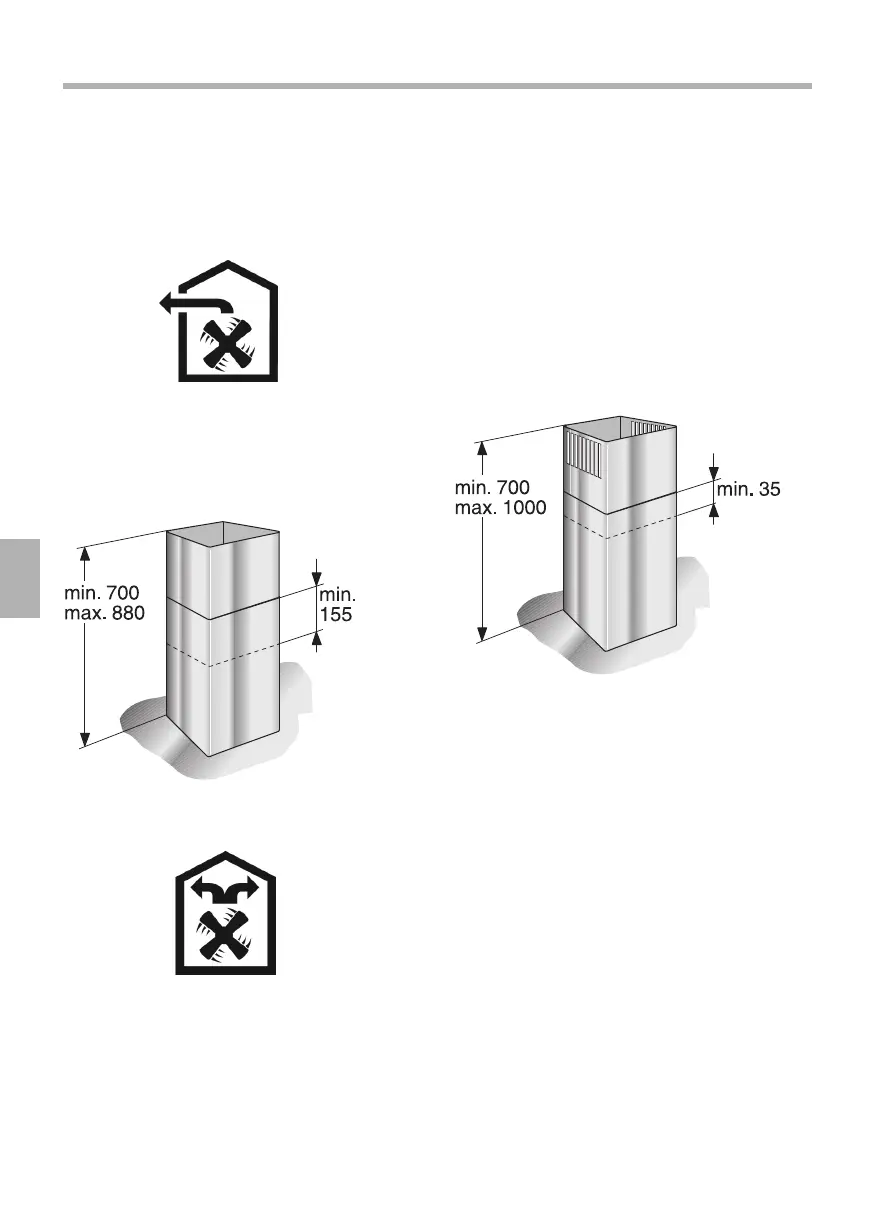 min. 700
max. 880

min.
155

min. 700
max. 1000

min. 35