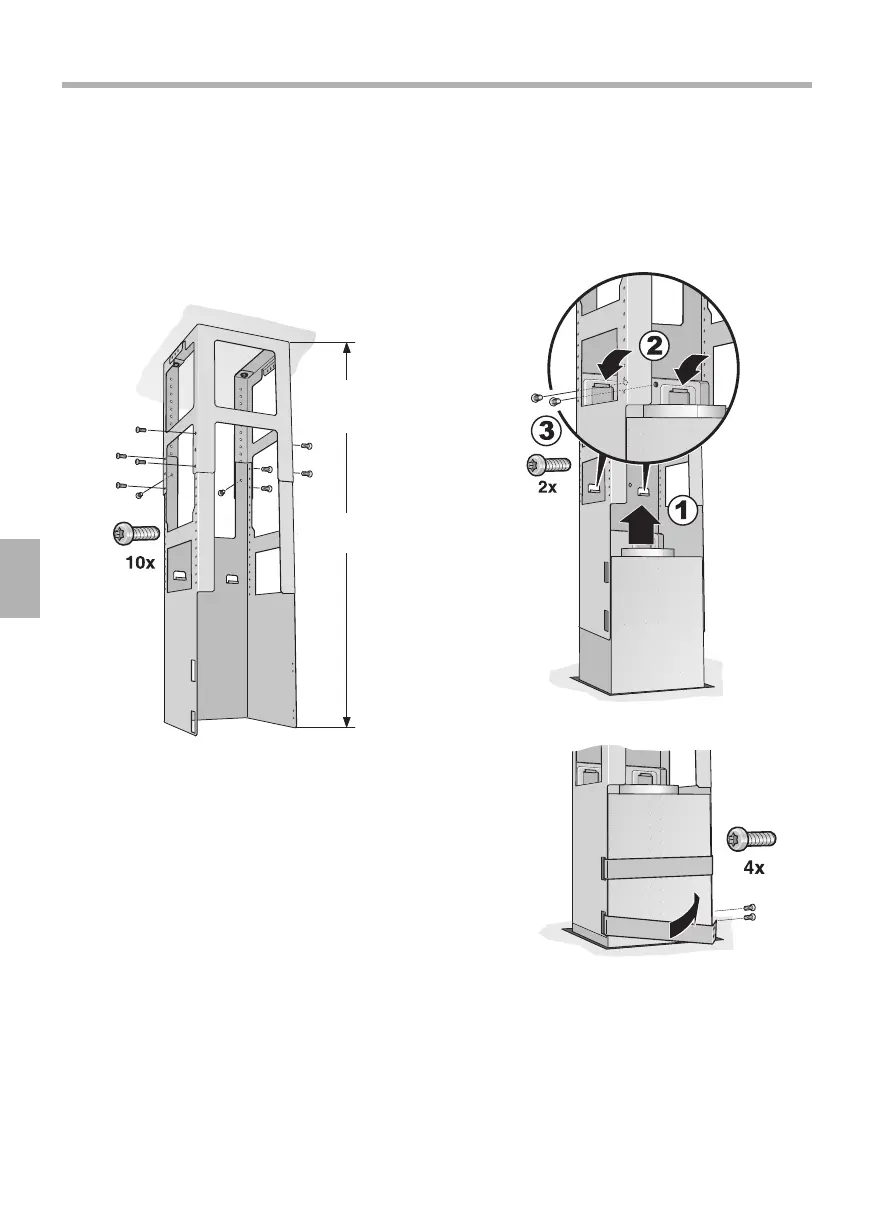 10x

2

3

2x

1

4x