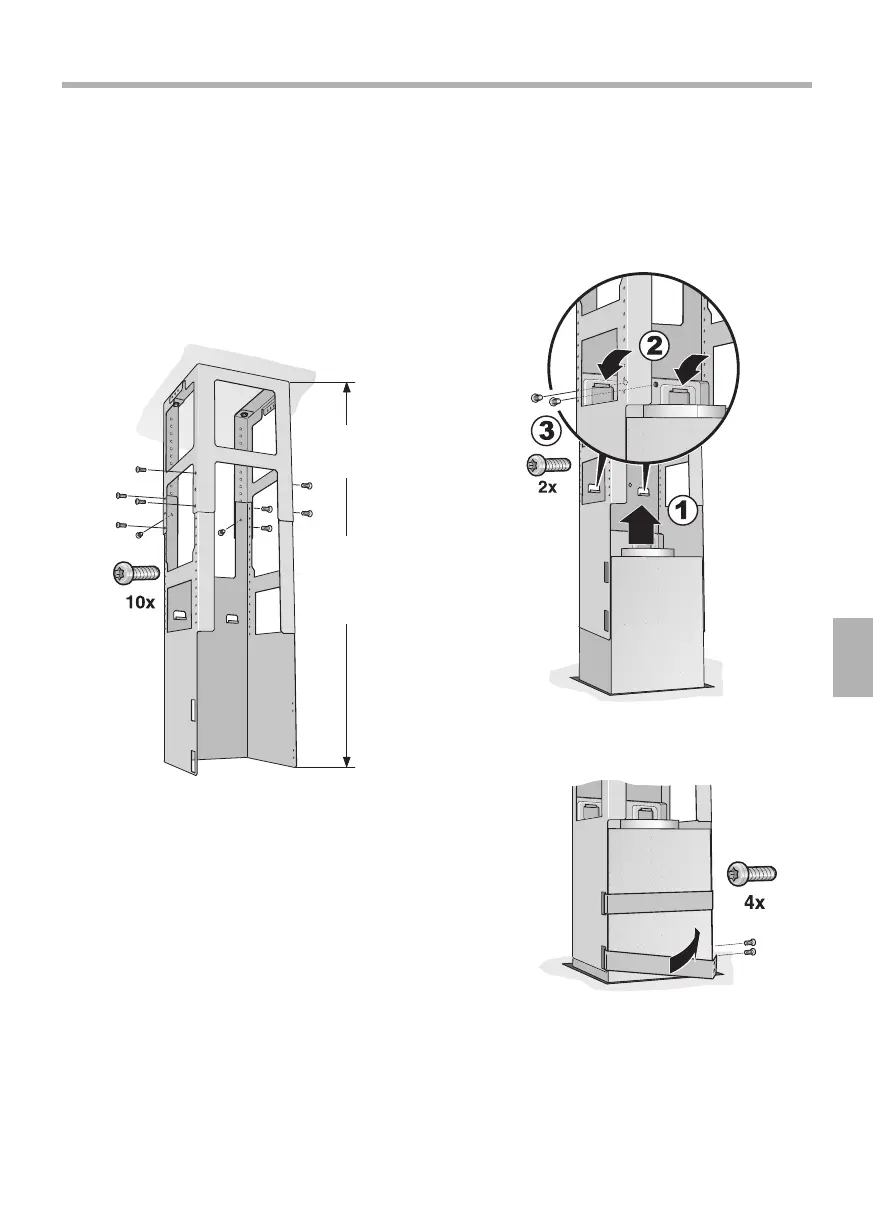 10x

2
3
2x
1

4x