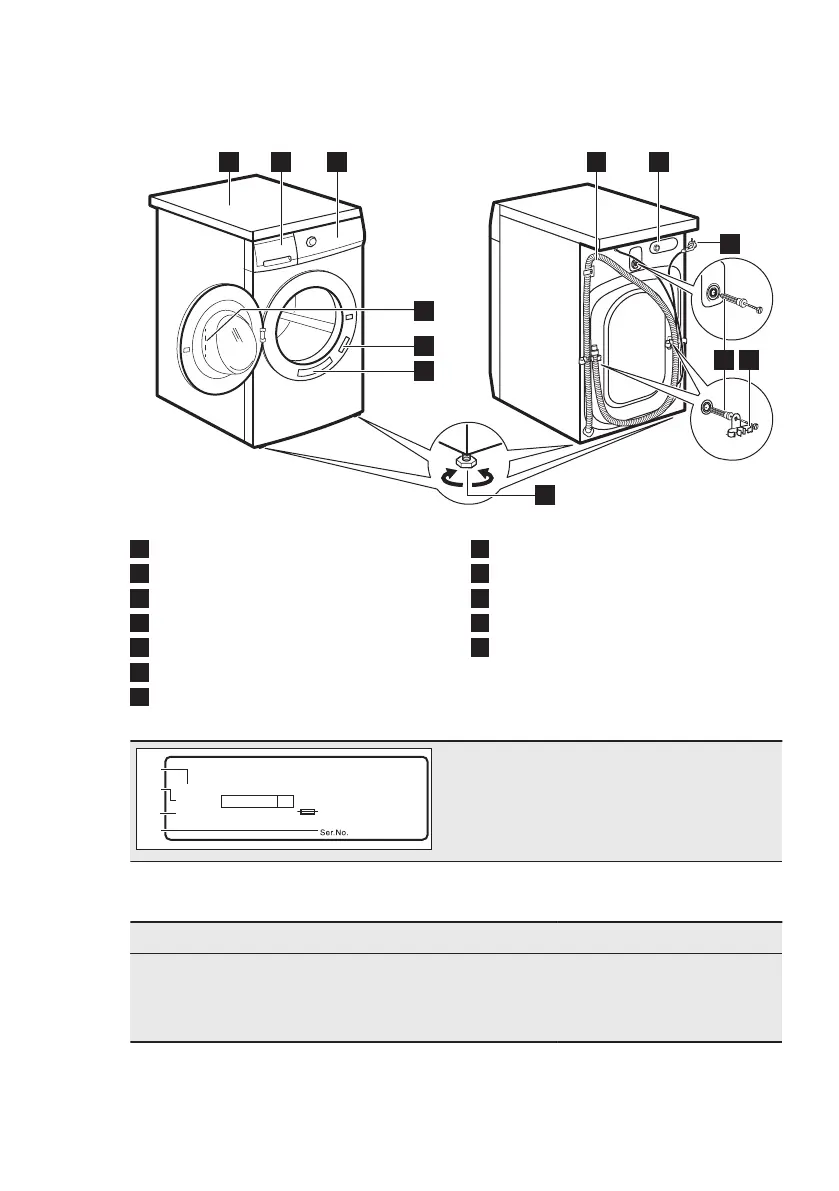 Ser.No.