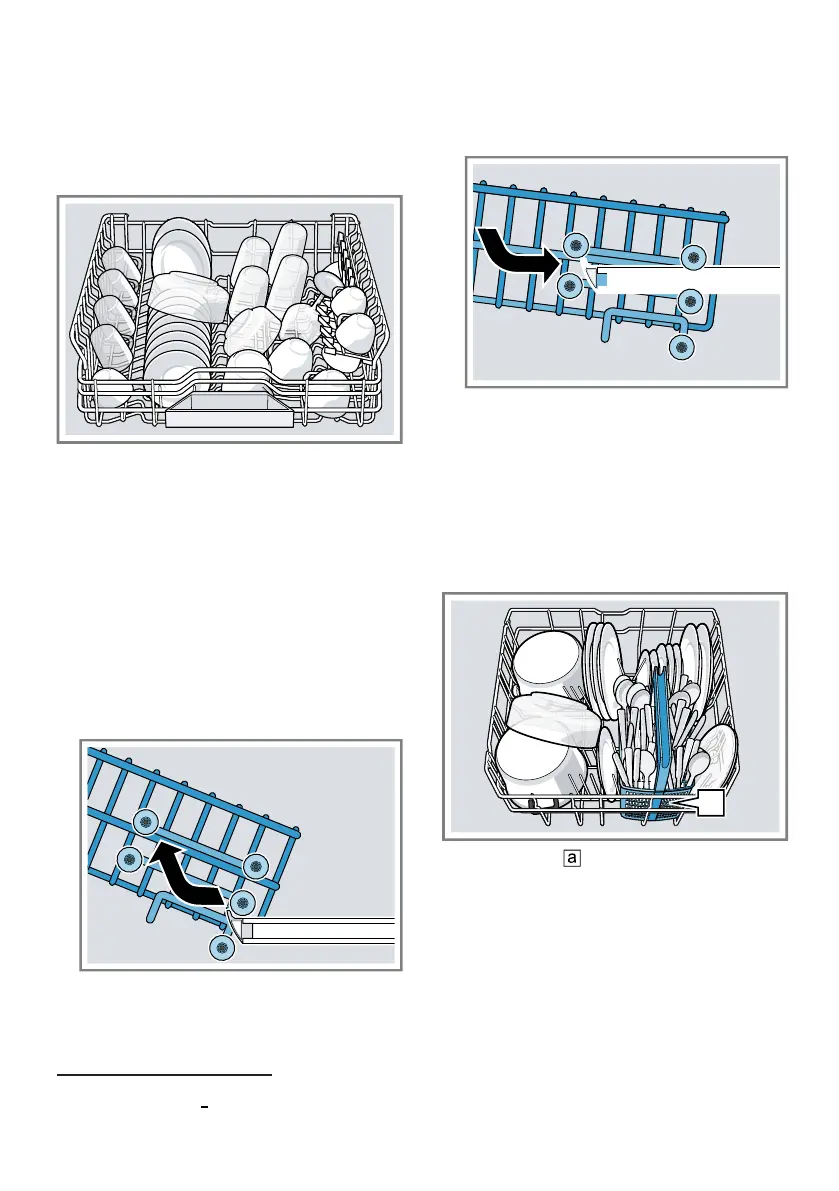 a