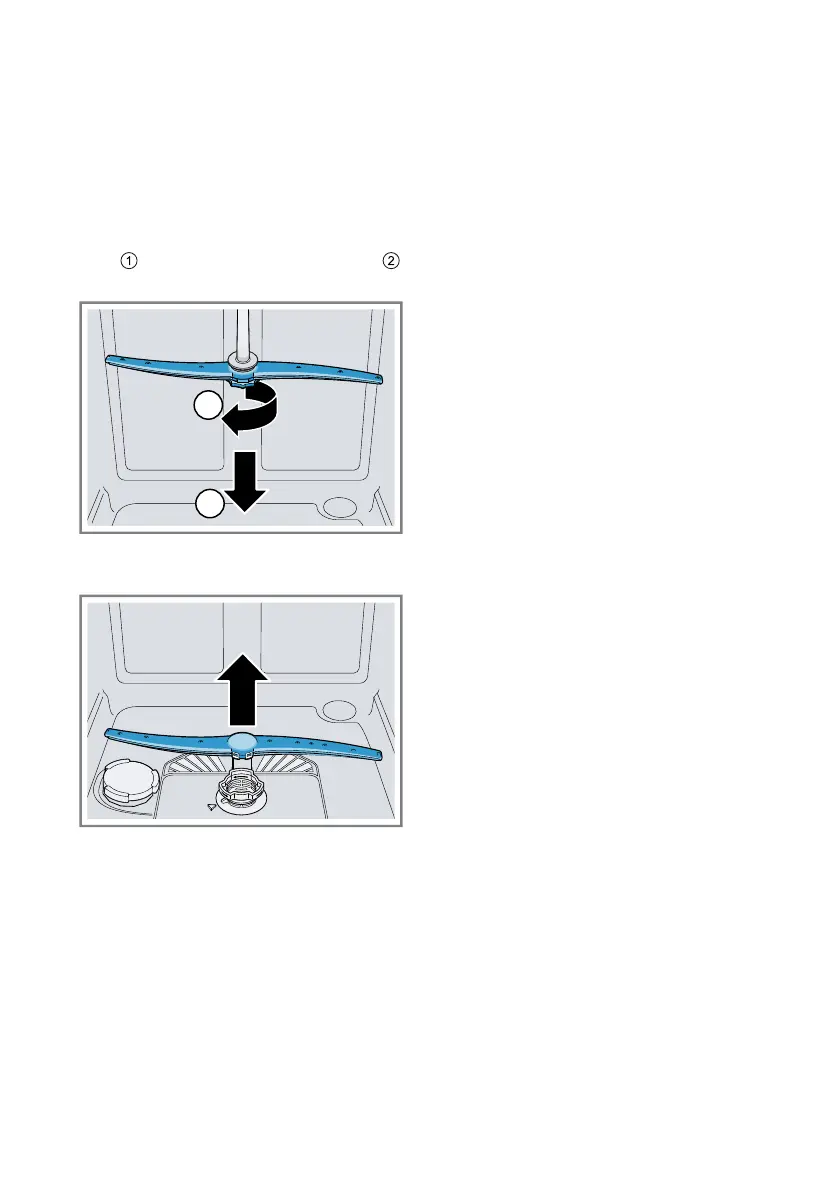 ①

②