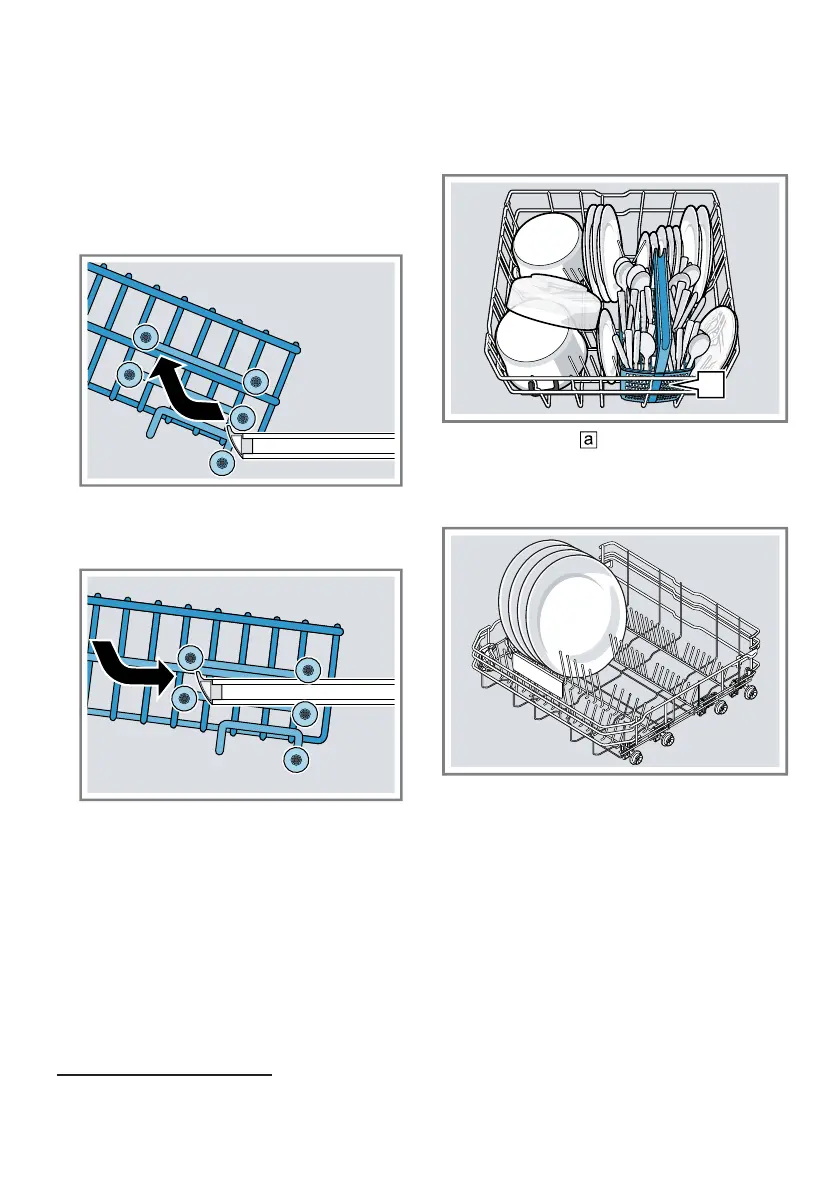 a