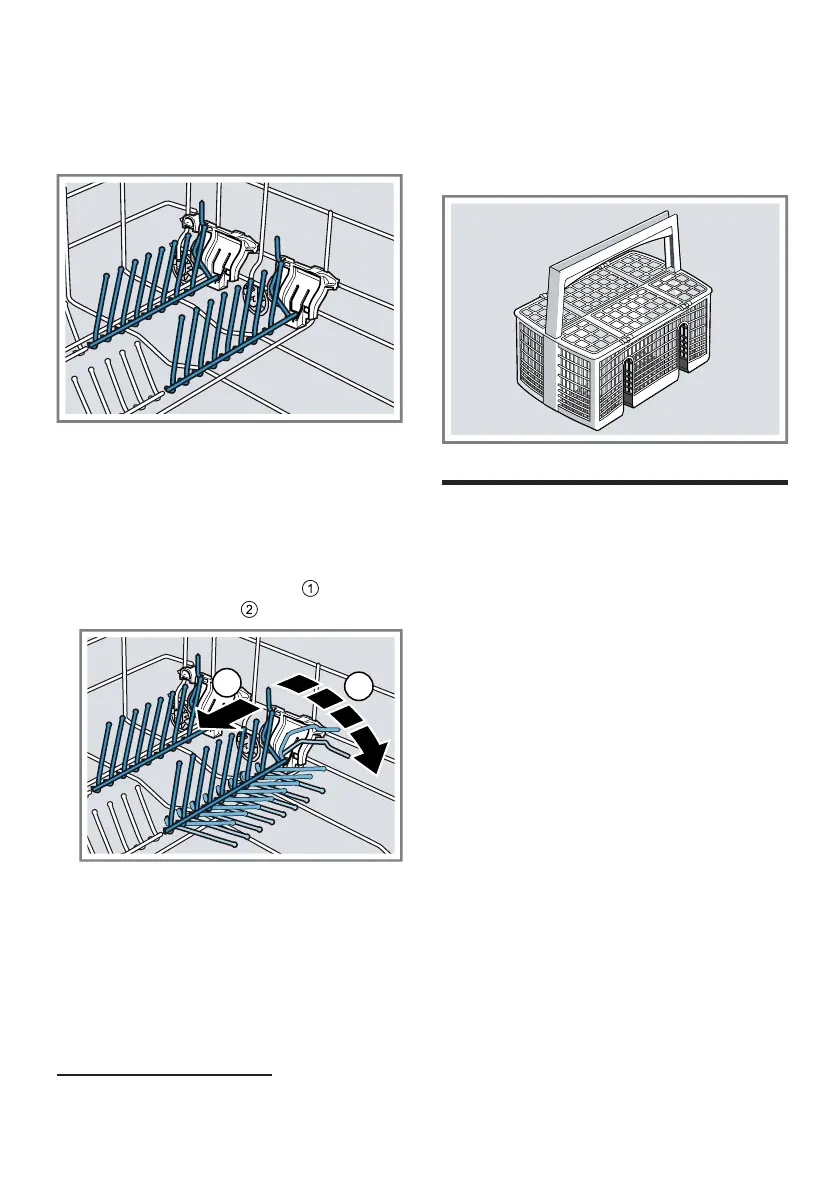 ①
②