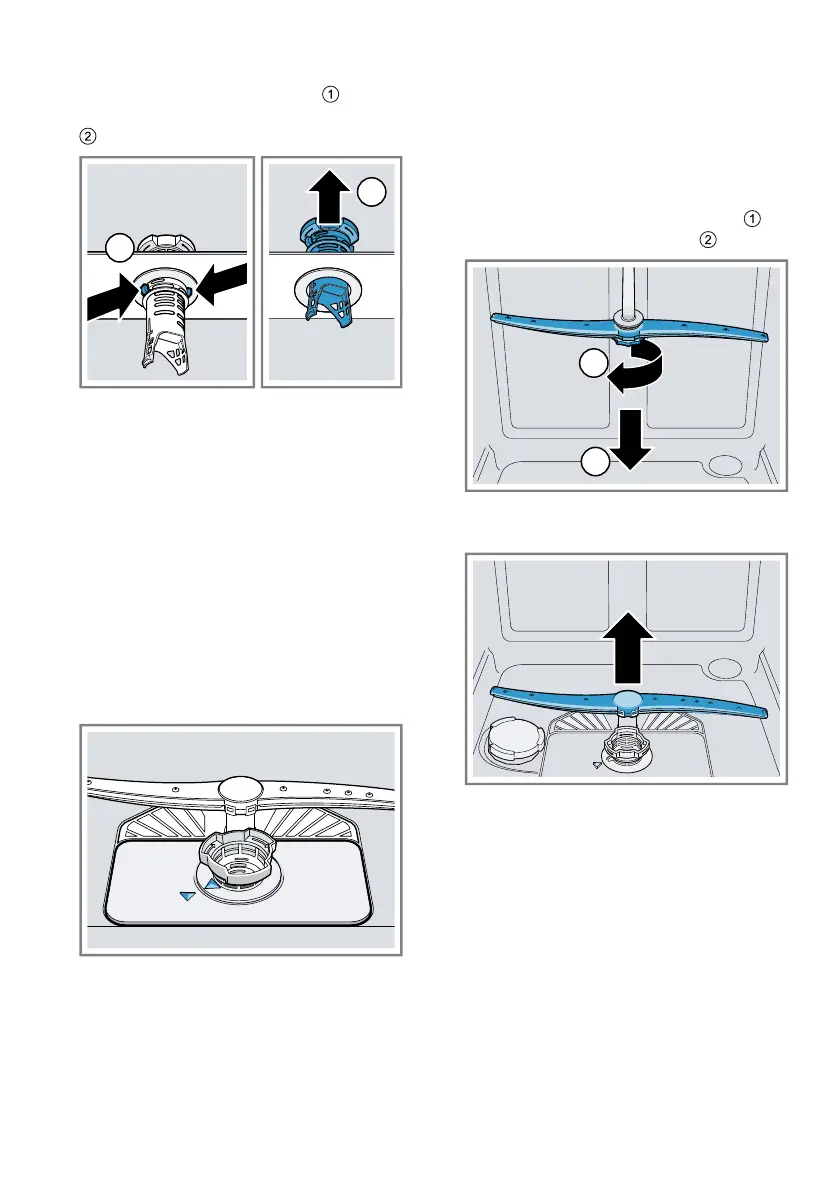 ①

②

①

②