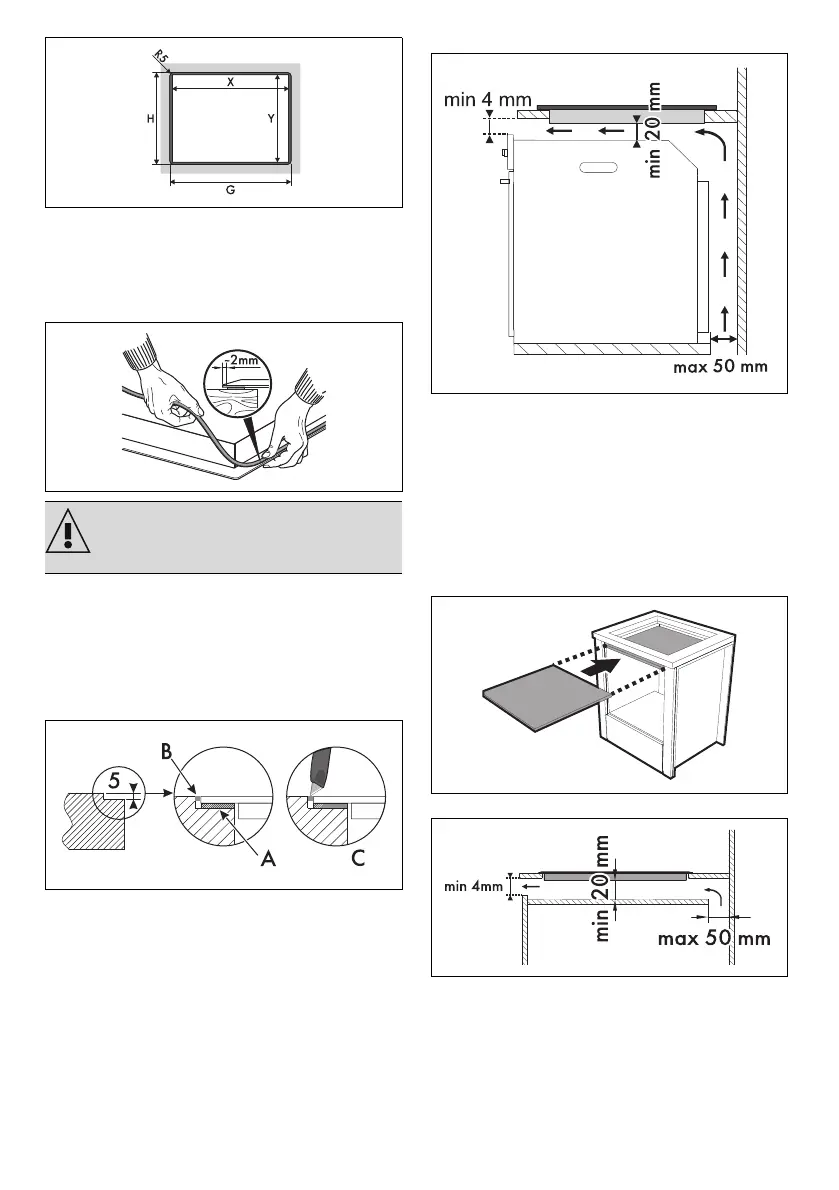 R5
X
H
Y
G

2mm

5
B
A
C

min 4 mm
min 20 mm
max 50 mm

min 4mm
min 20 mm
max 50 mm