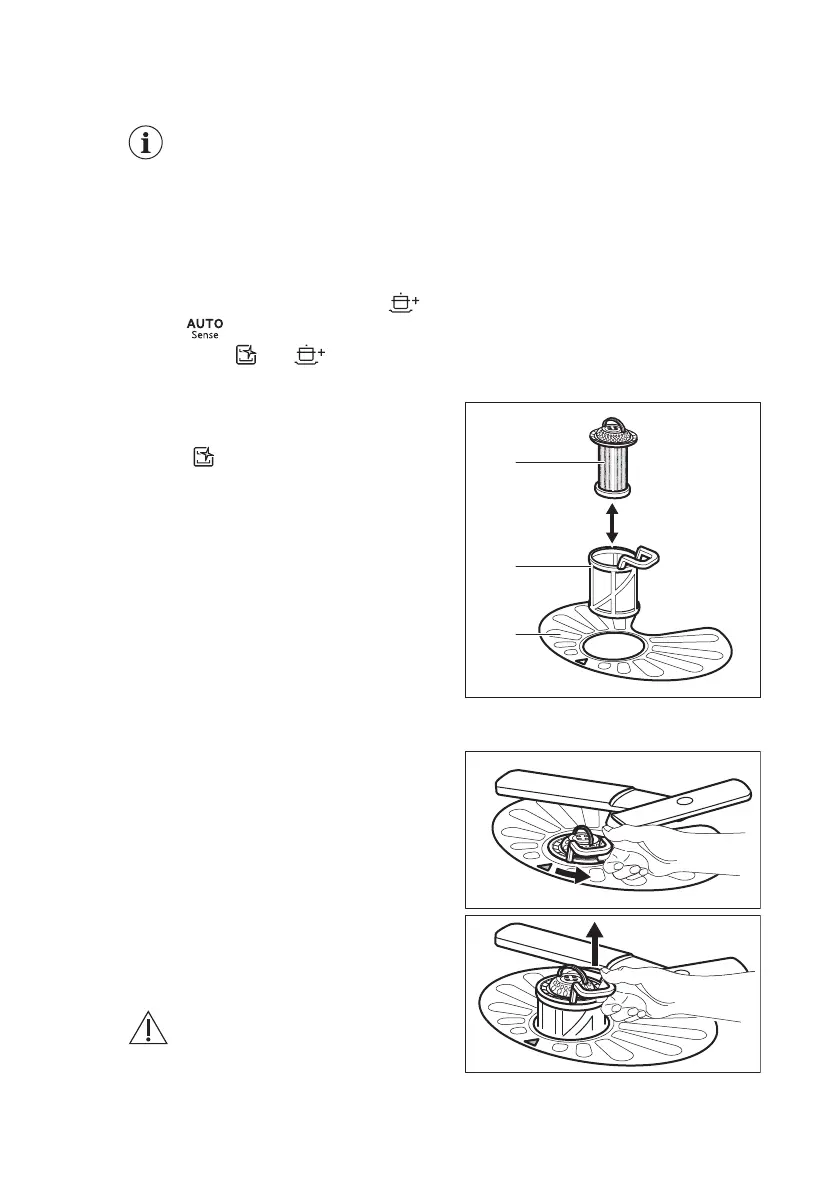 AUTO
Sense