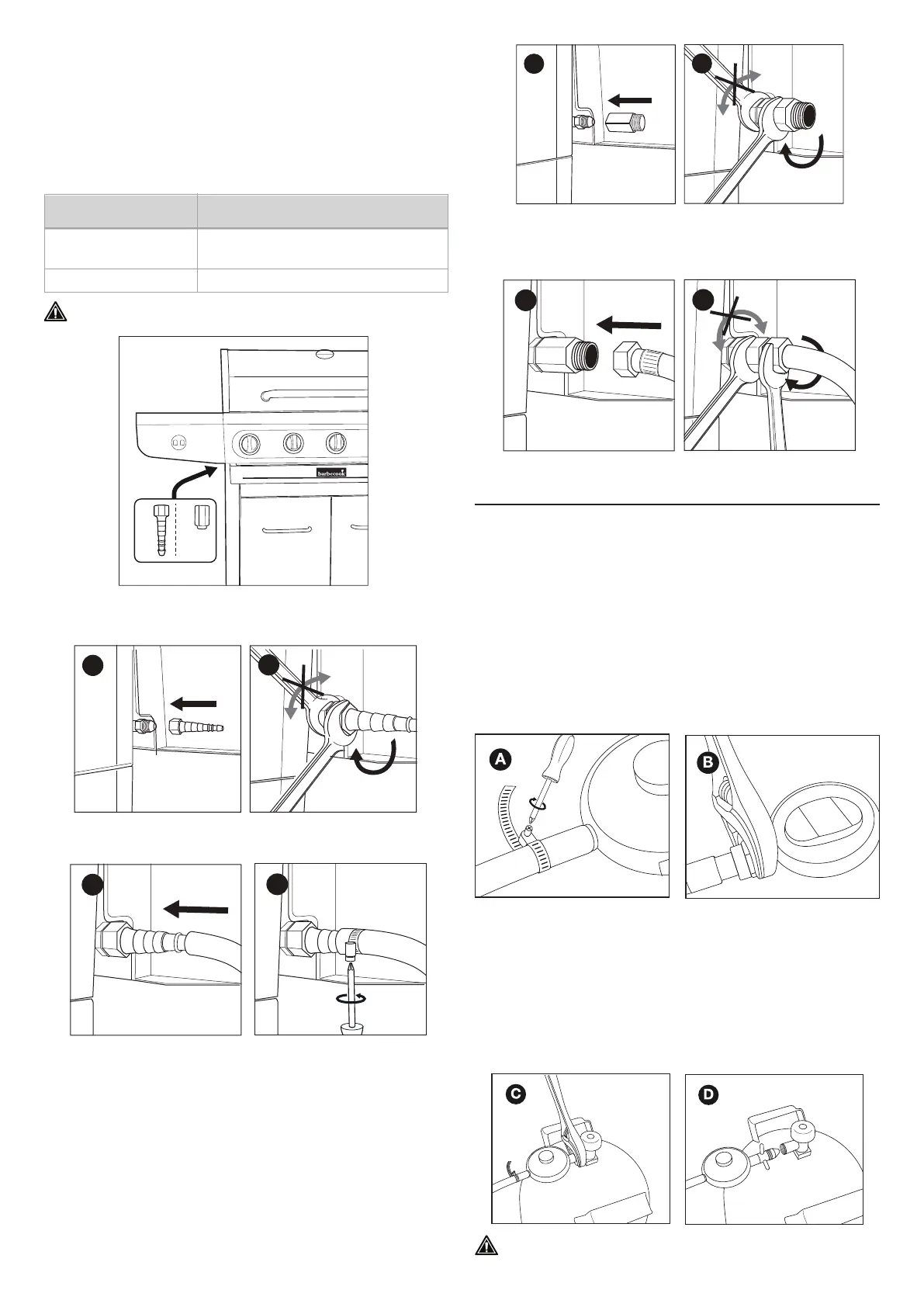 barbecook

A

B

C

D