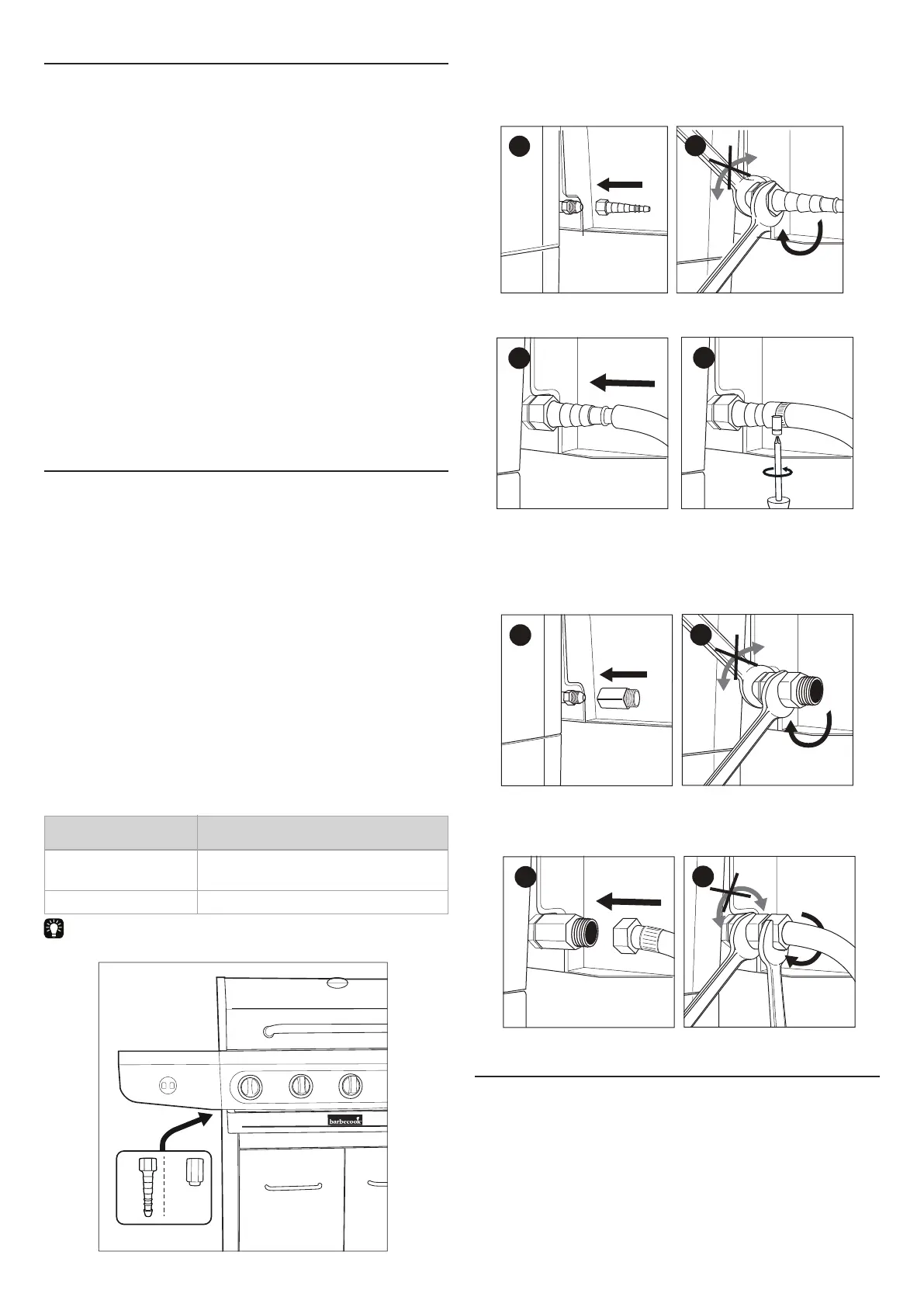 barbecook