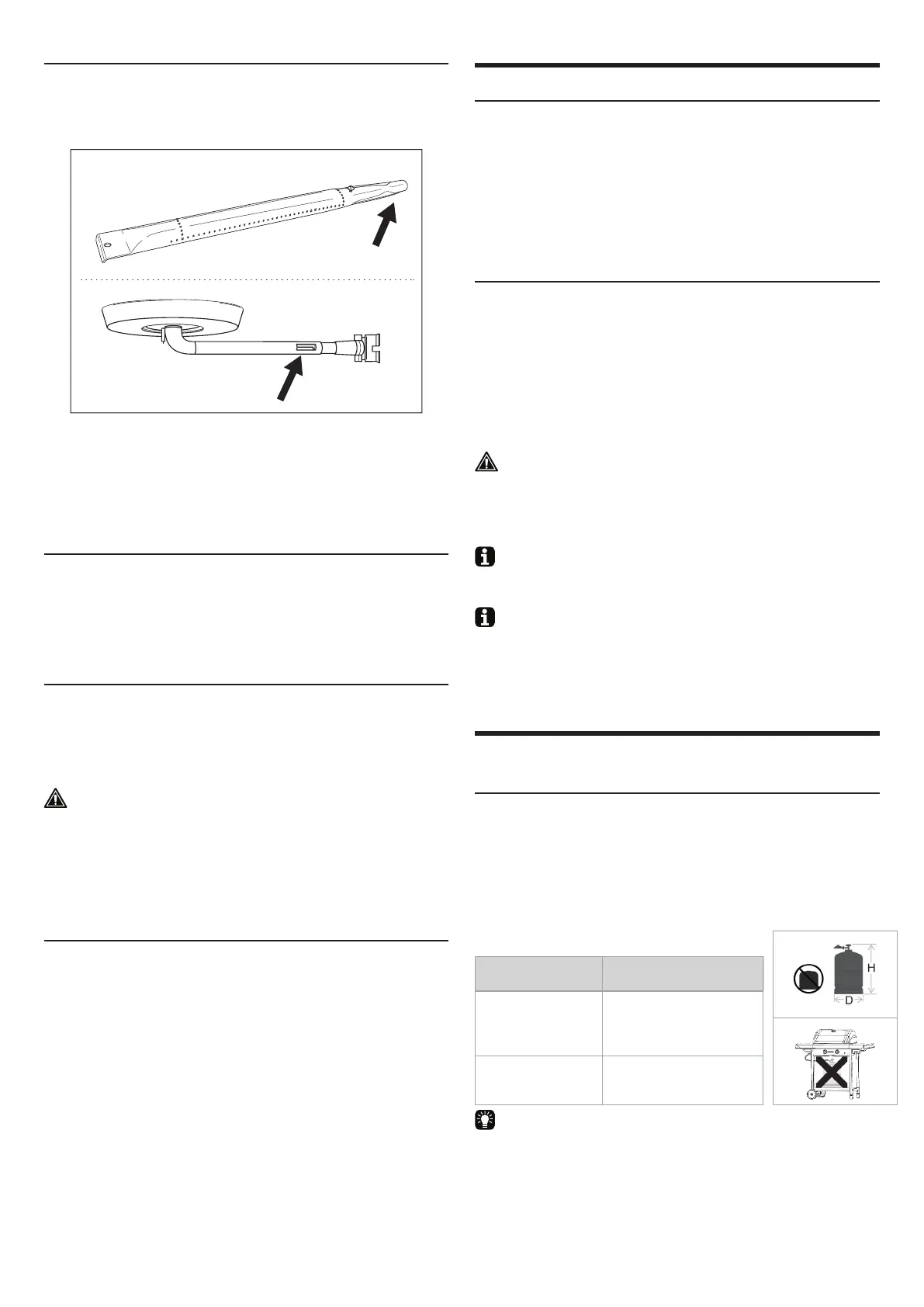 H

D