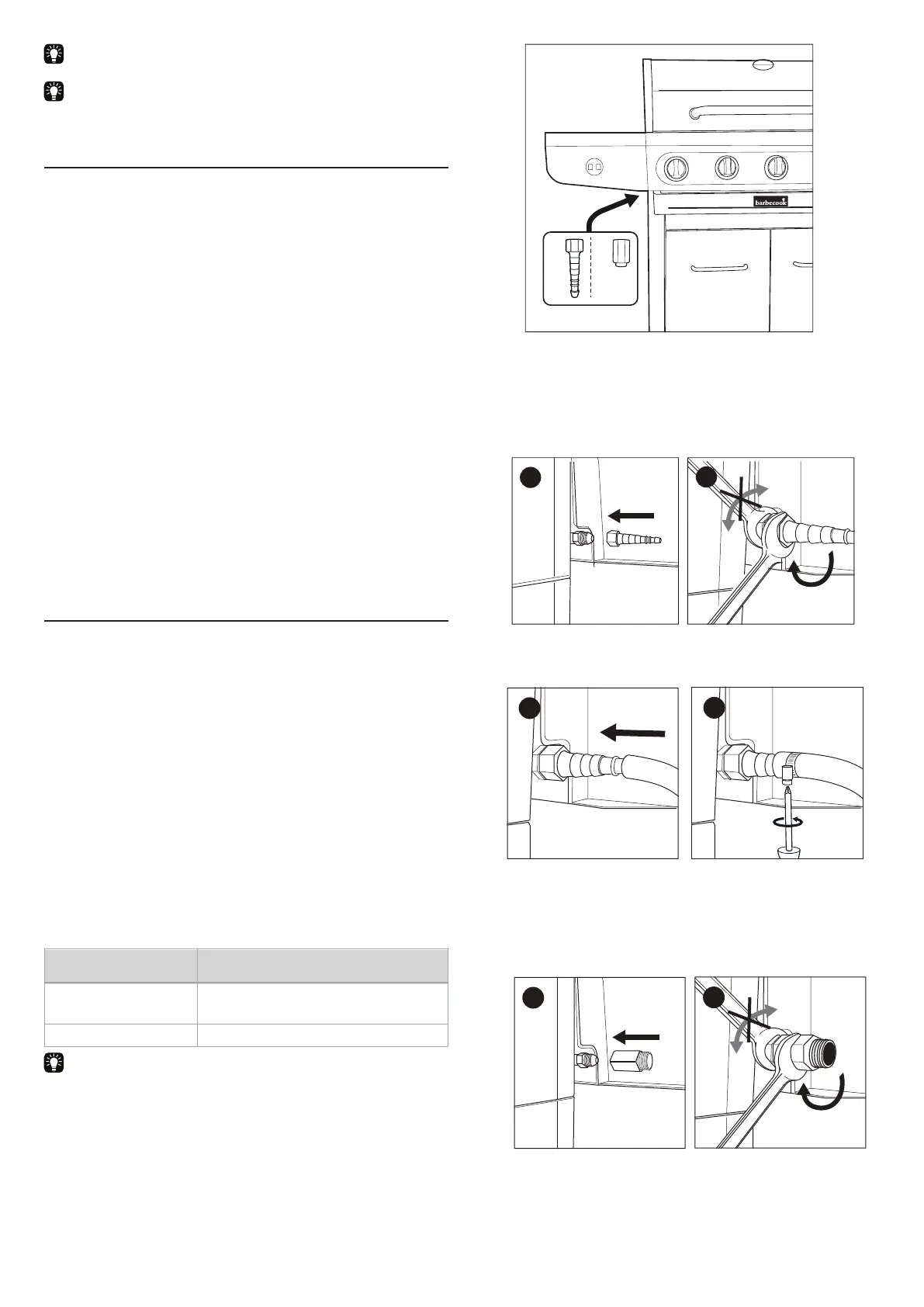 barbecook