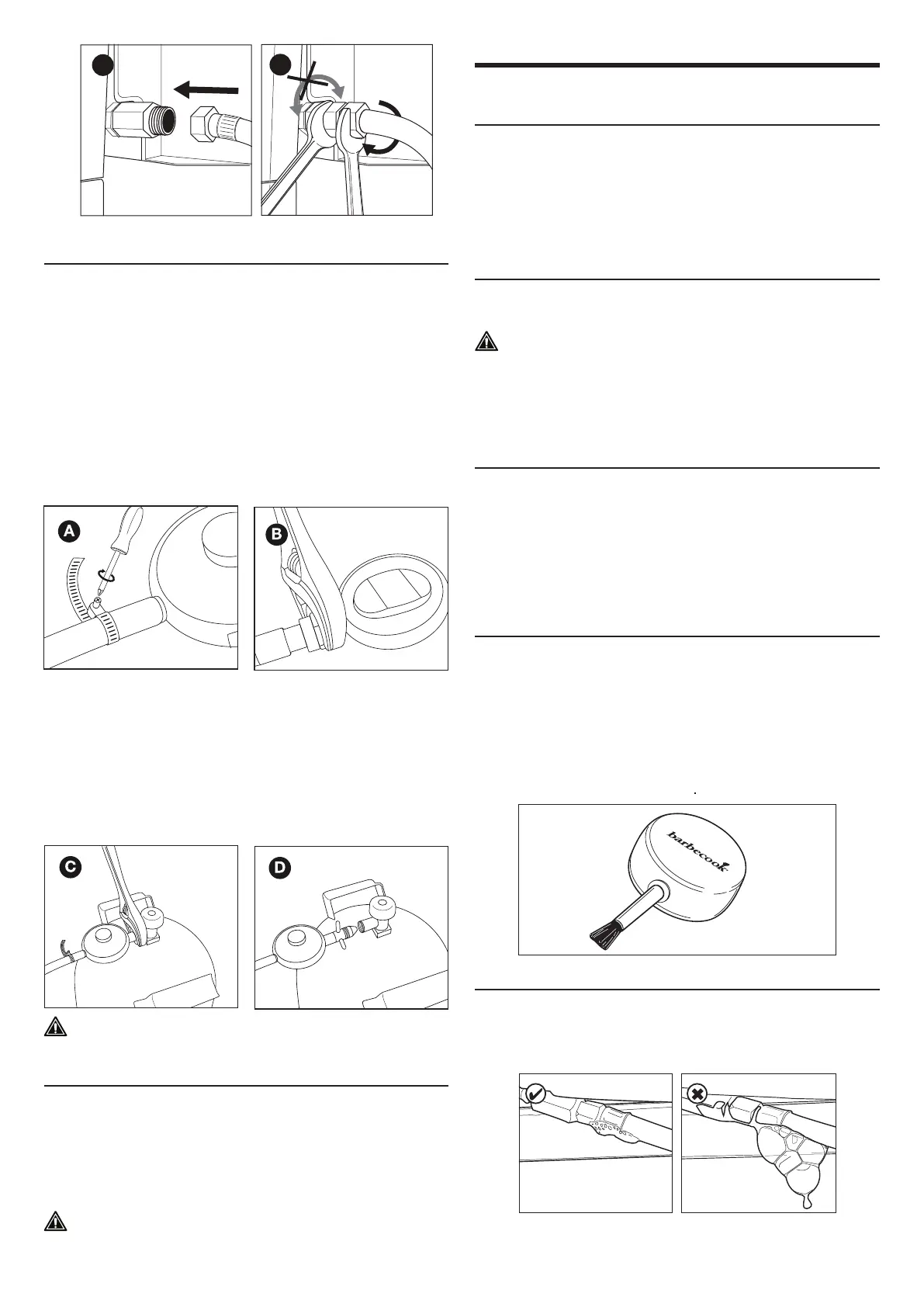 A

B

C

D

barbecook