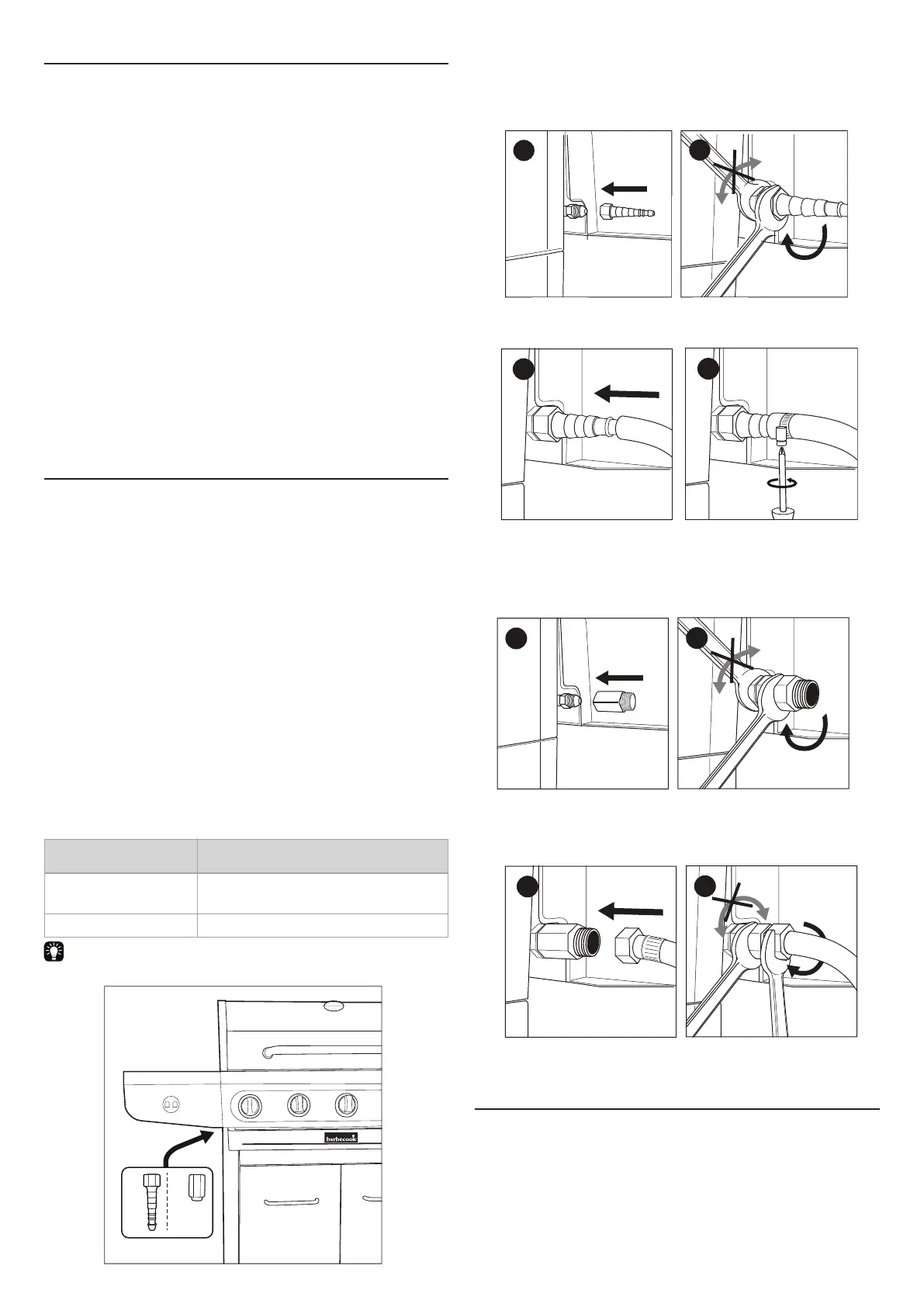 barbecook