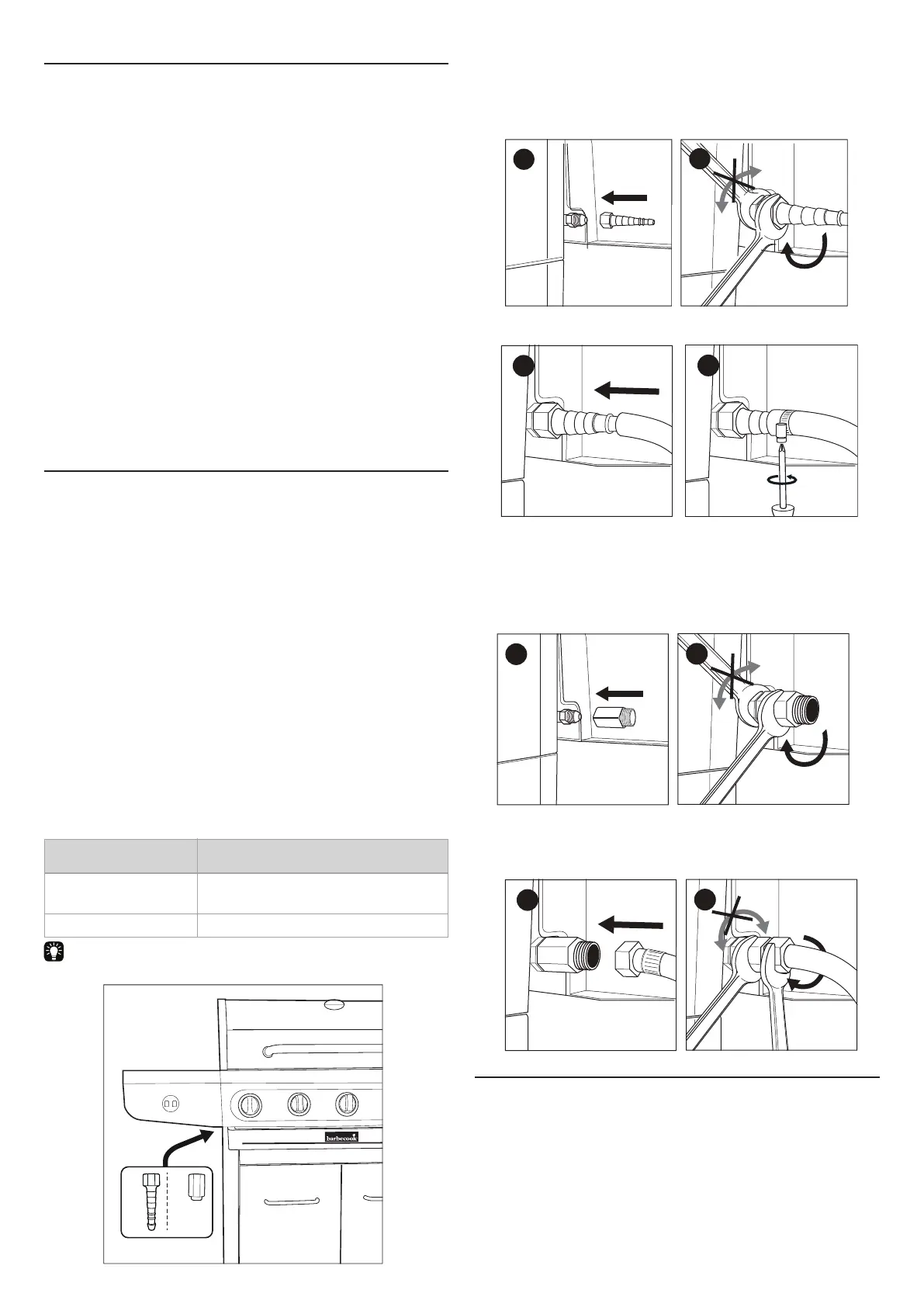 barbecook