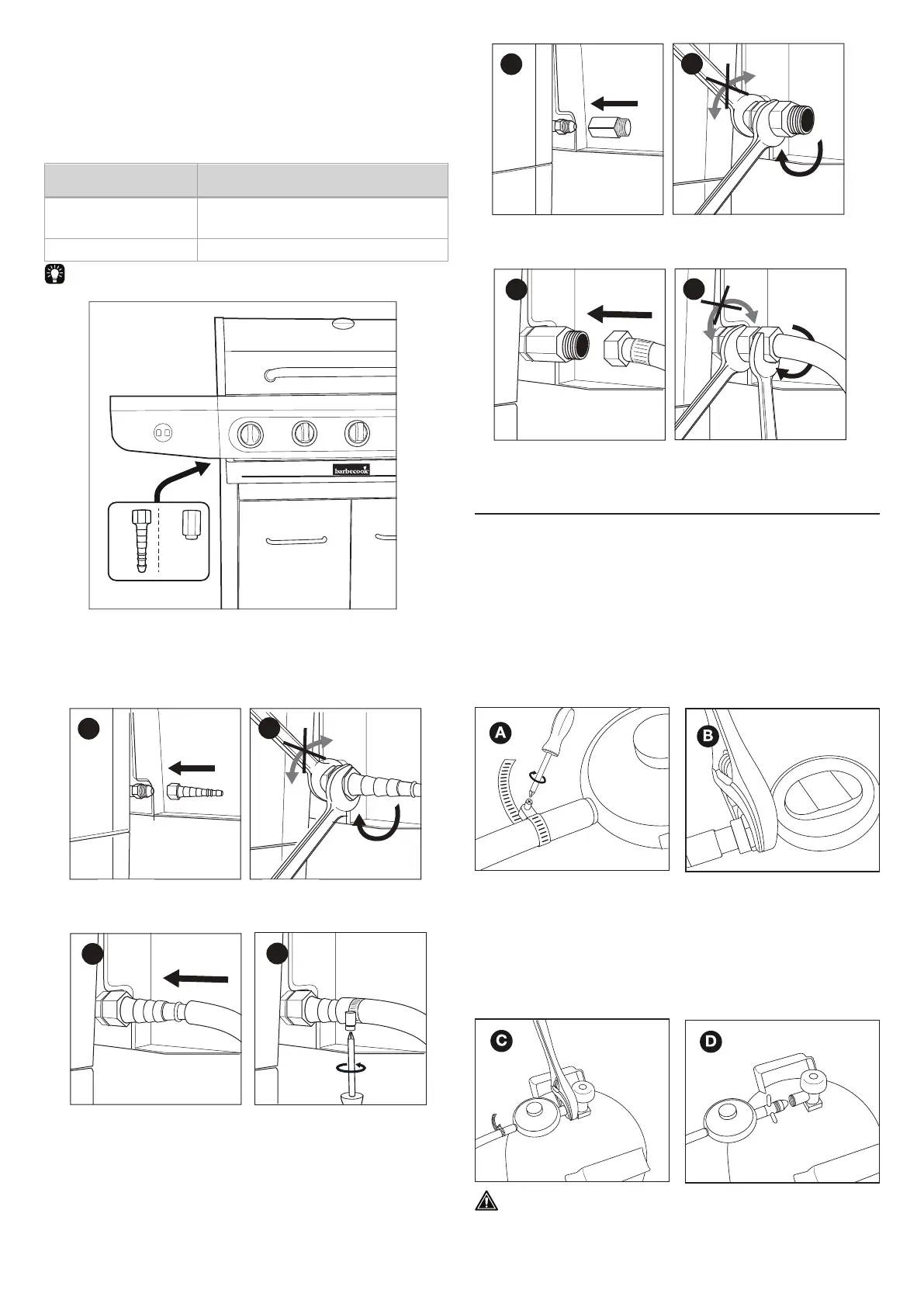 barbecook

A

B

C

D