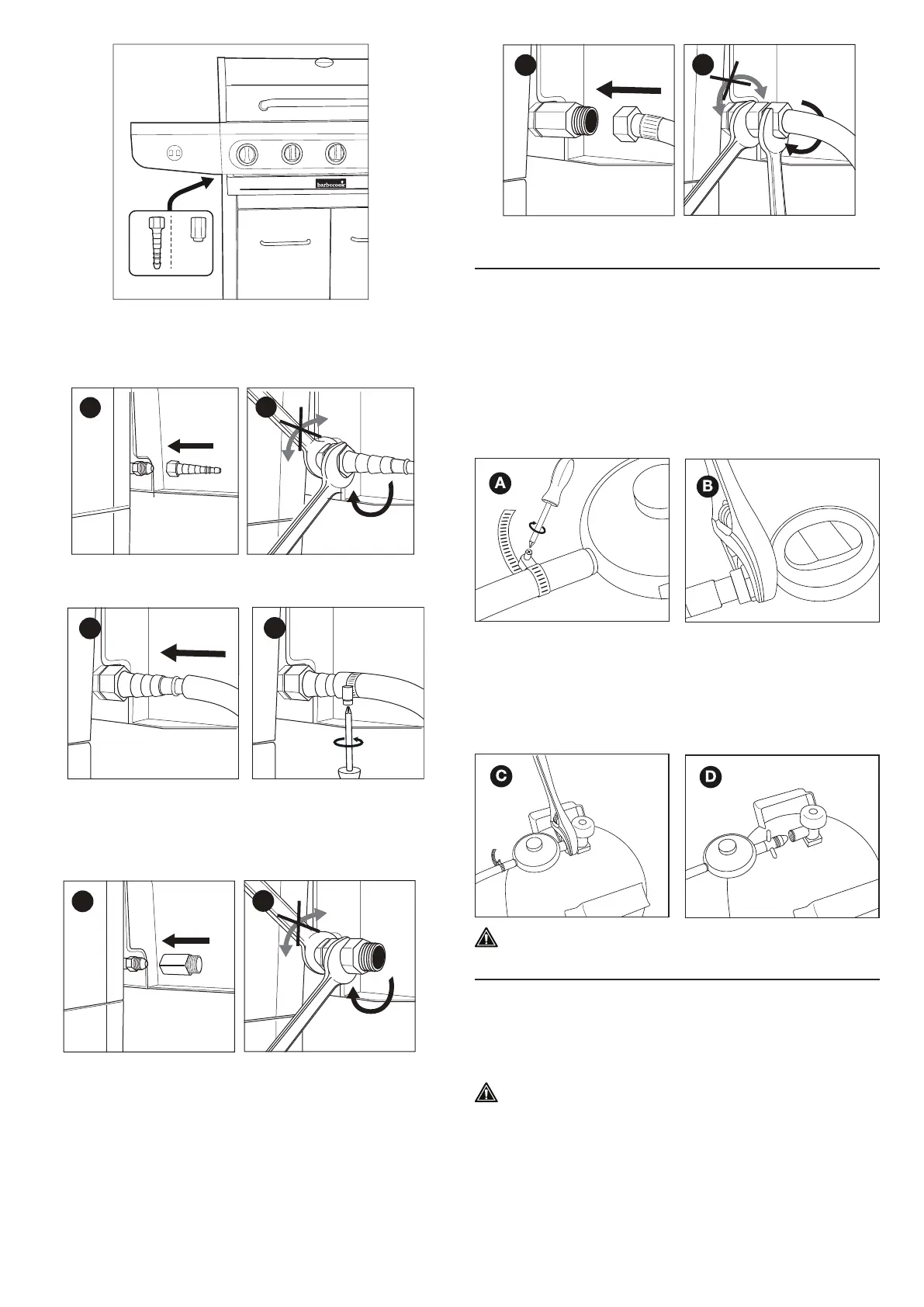 barbecook

A

B

C

D