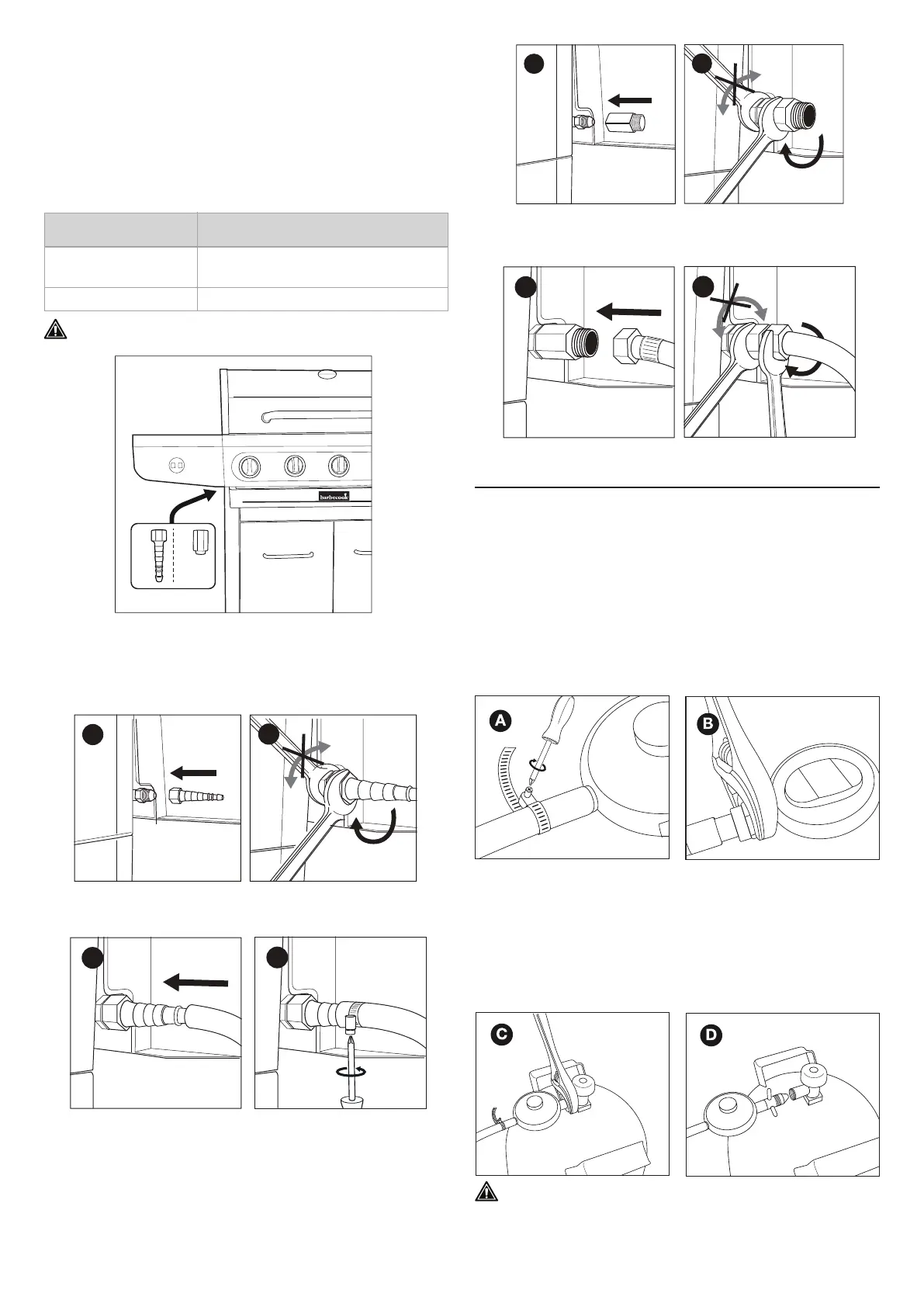 barbecook

A

B

C

D