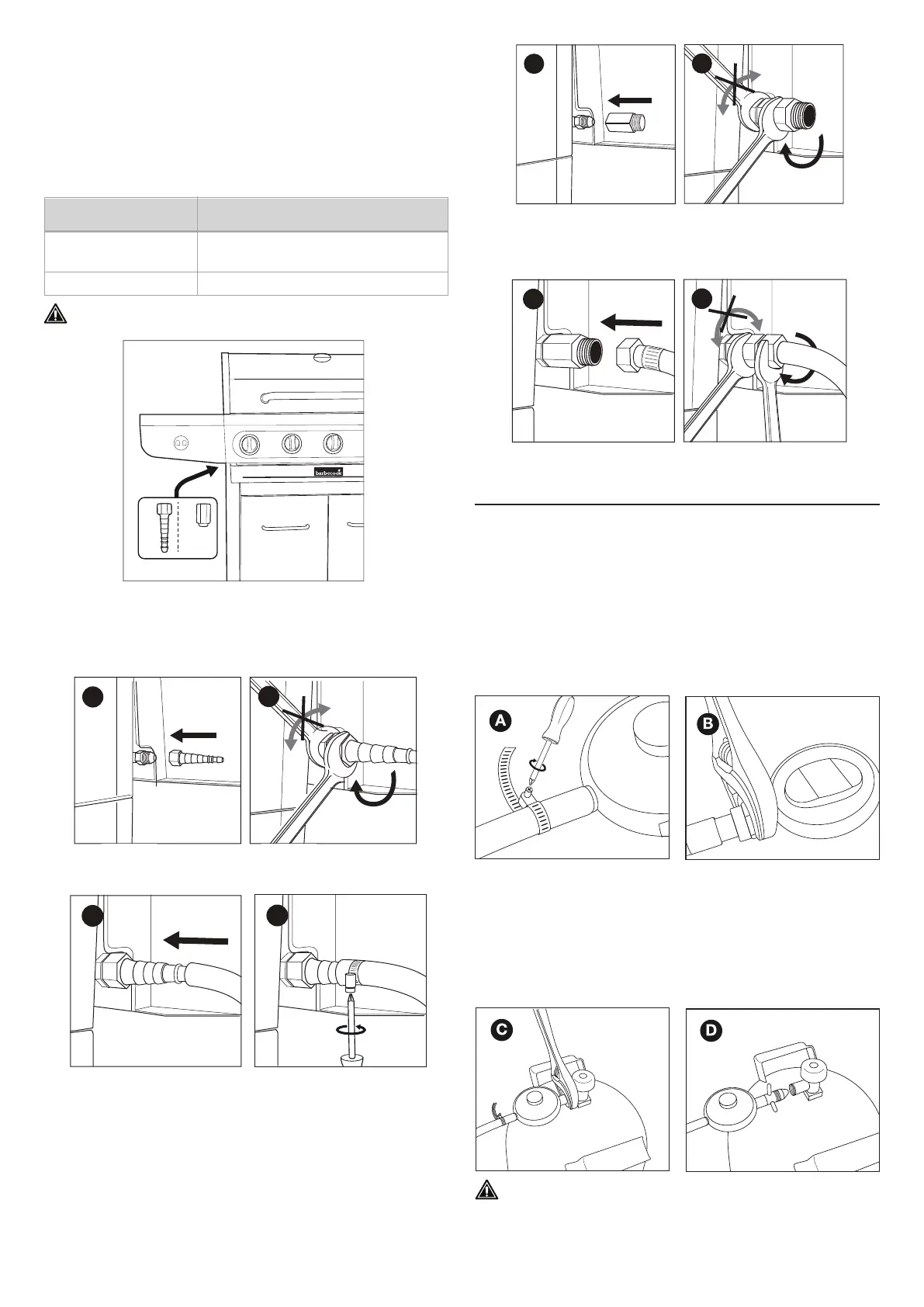 barbecook

A

B

C

D