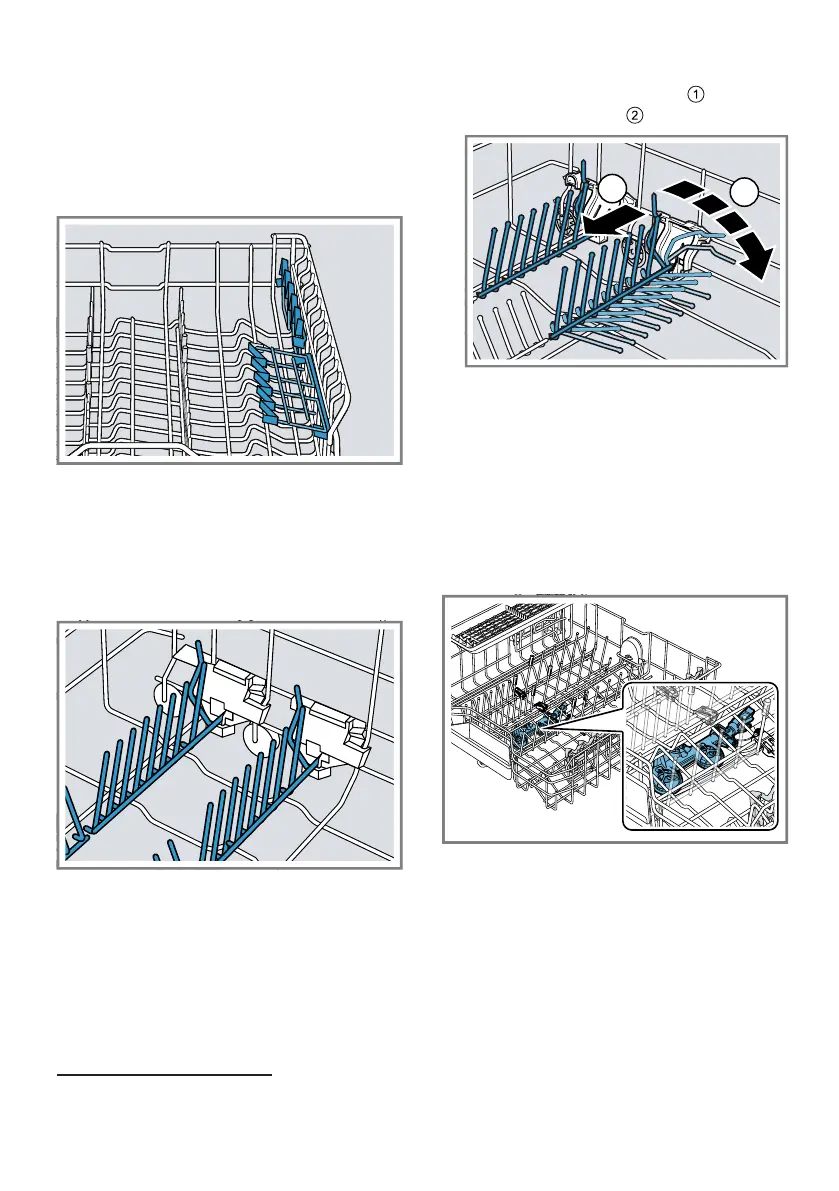 ①
②