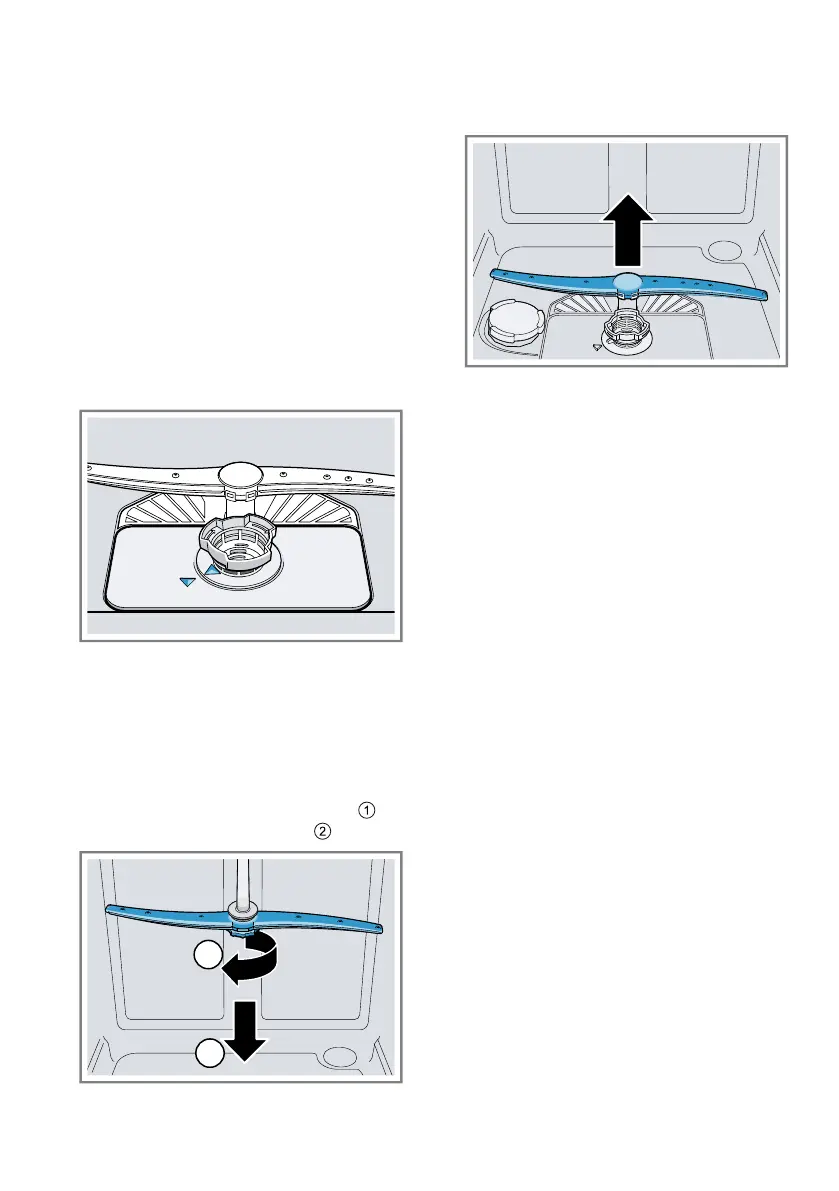 ①
②