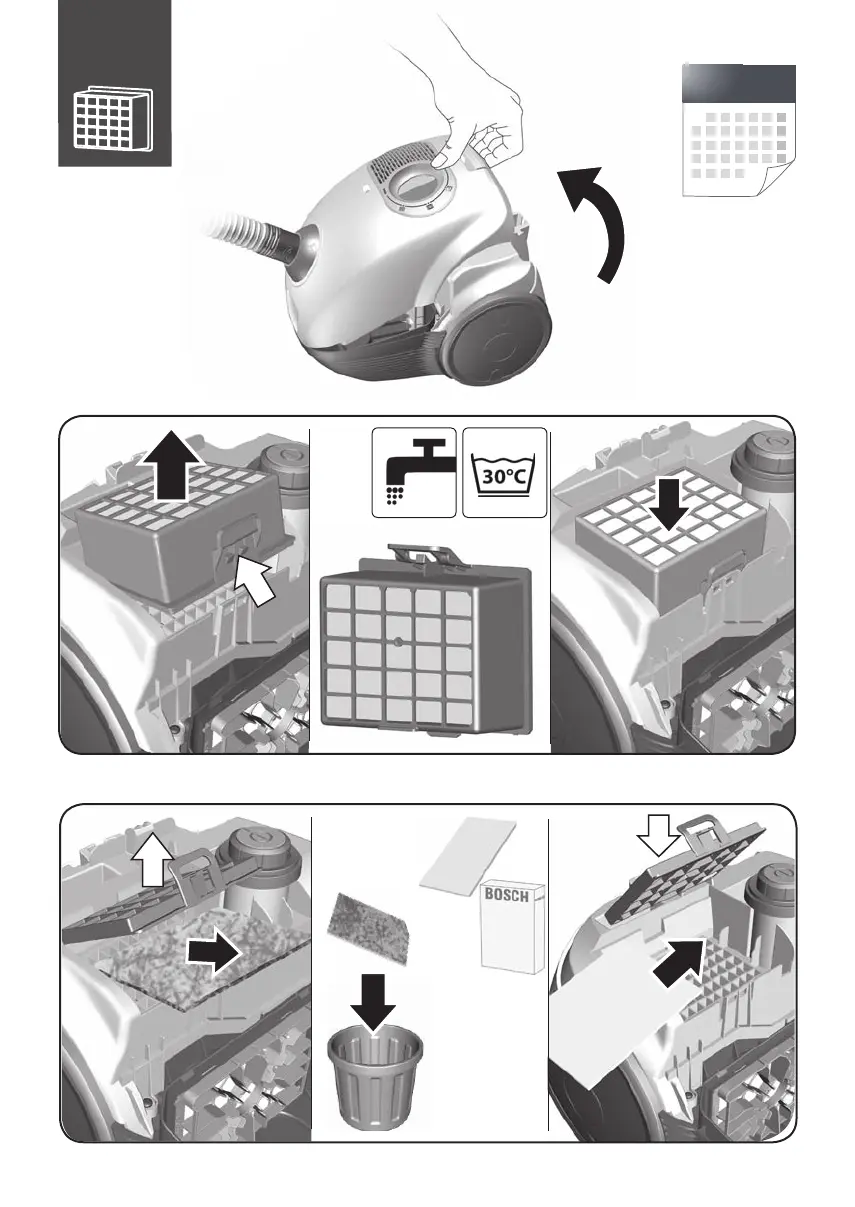 30°C

BOSCH