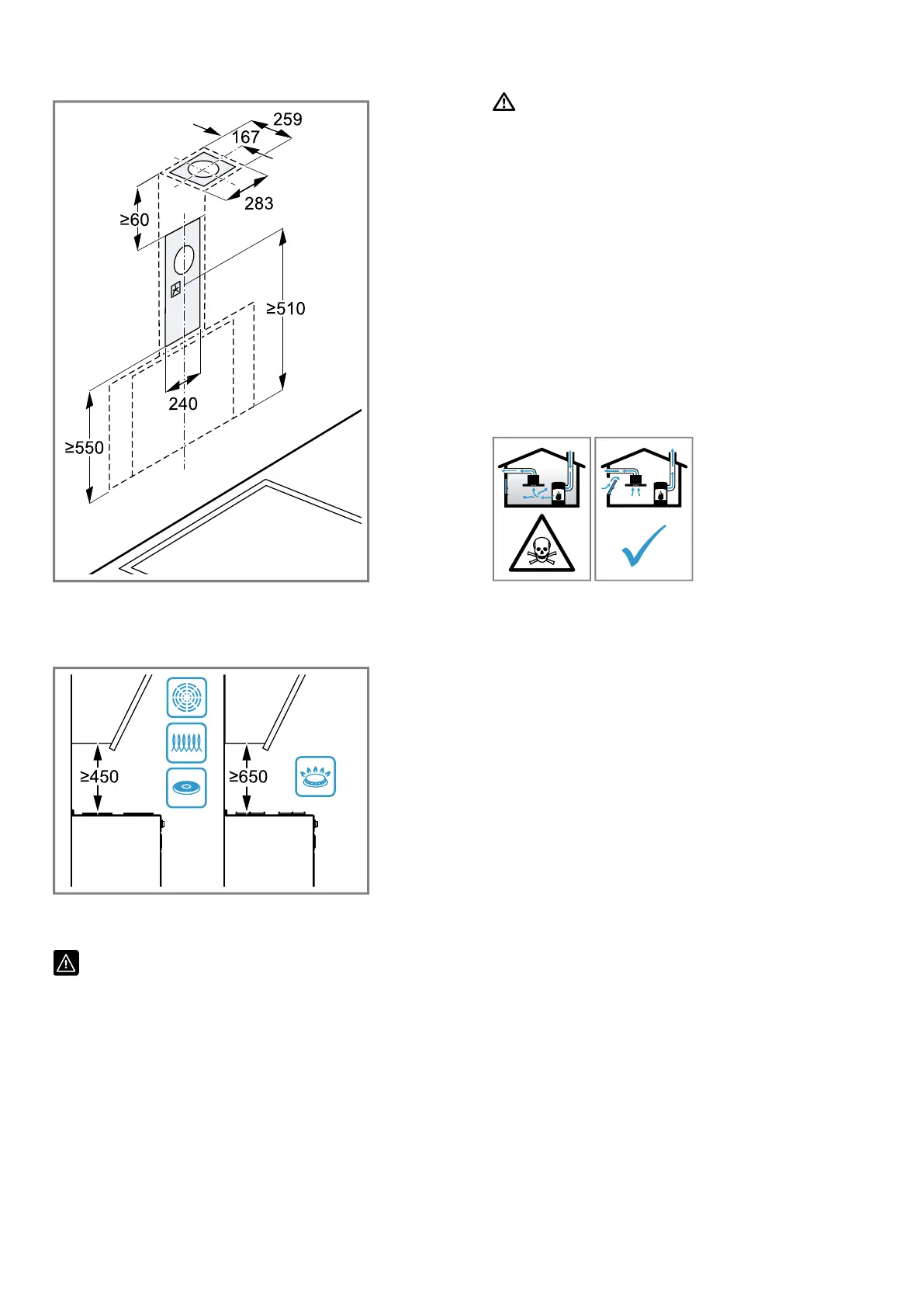 259
167
283
≥60
≥510
240
≥550

≥450
≥650