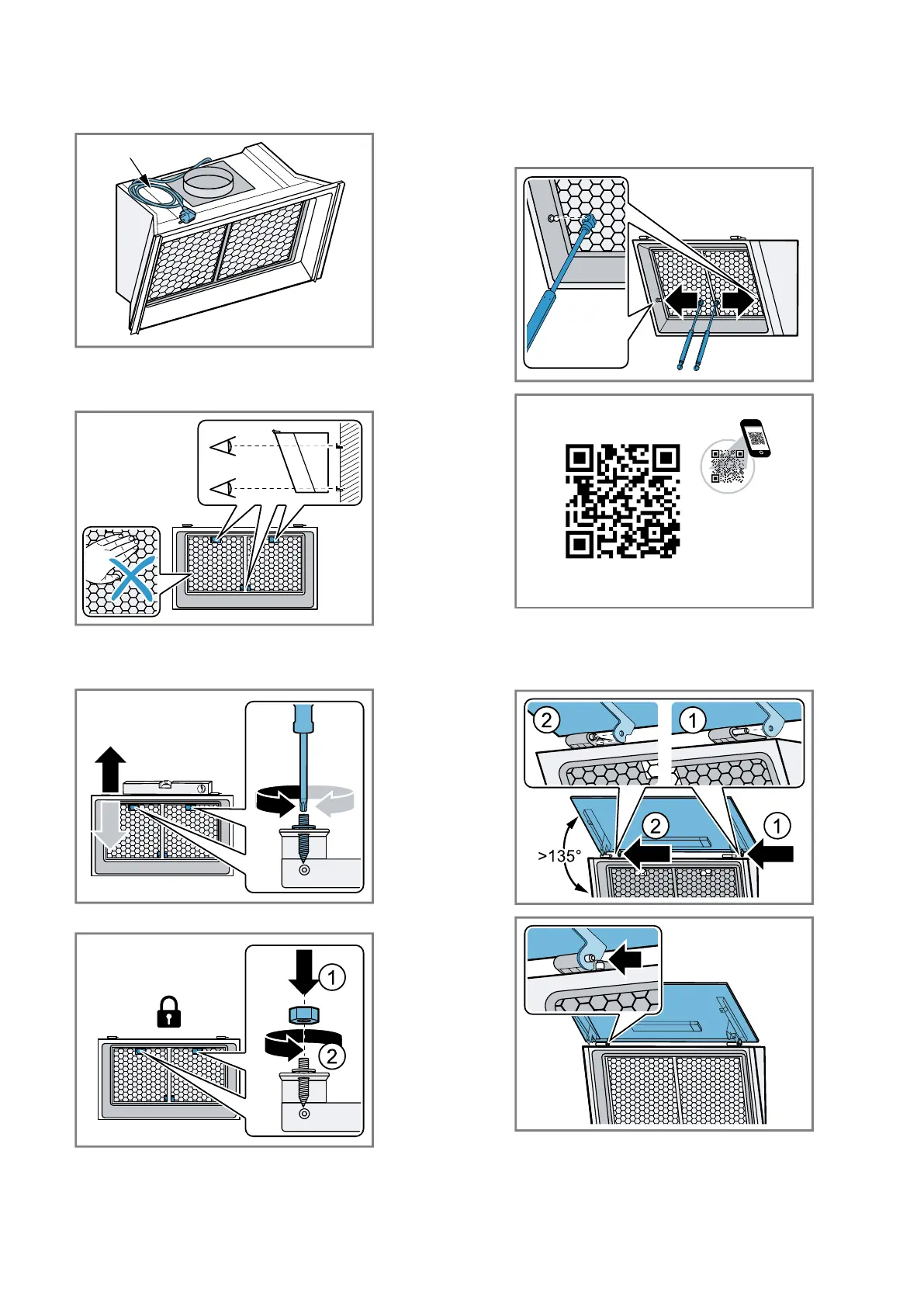 2
1
2
1
>135°
1
2