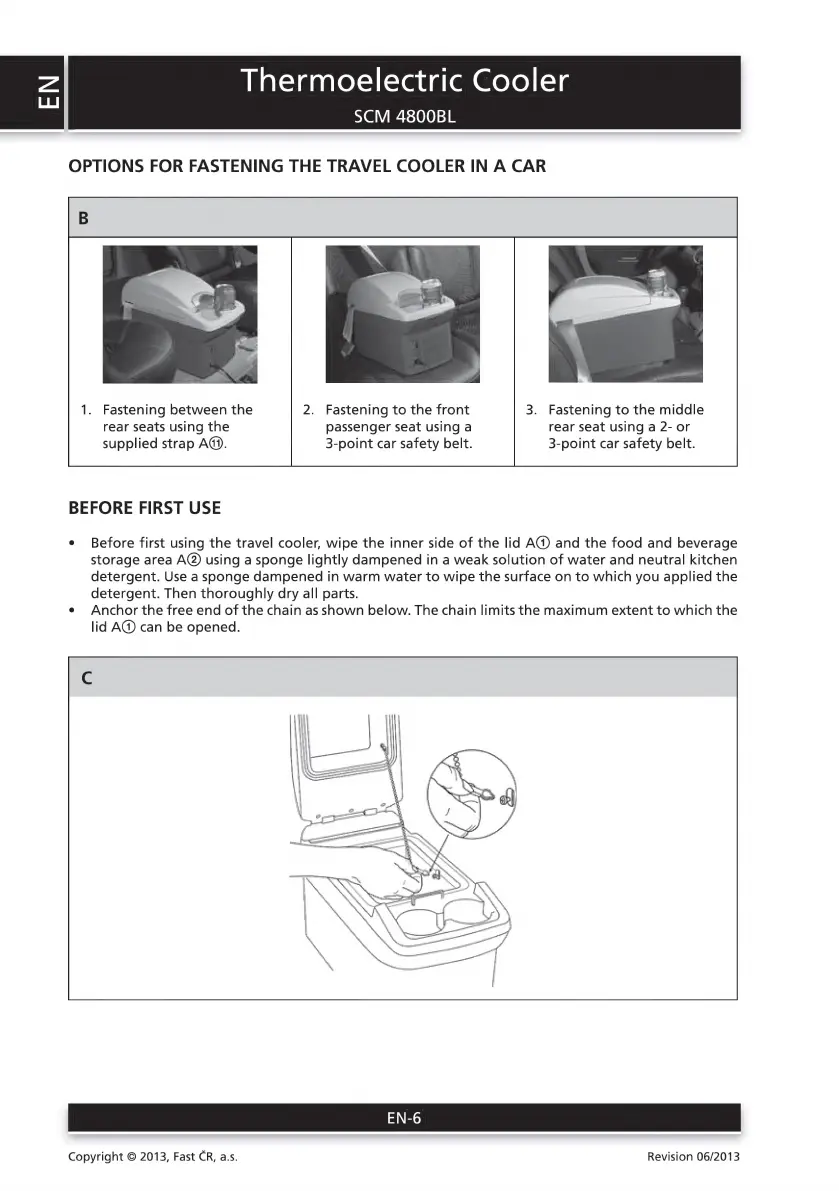 EN

Thermoelectric Cooler

SCM 4800BL

OPTIONS FOR FASTENING THE TRAVEL COOLER IN A CAR

| B | | |
|---|---|---|
| 1. Fastening between the rear seats using the supplied strap A⑪. | 2. Fastening to the front passenger seat using a 3-point car safety belt. | 3. Fastening to the middle rear seat using a 2- or 3-point car safety belt. |

BEFORE FIRST USE

• Before first using the travel cooler, wipe the inner side of the lid A① and the food and beverage storage area A② using a sponge lightly dampened in a weak solution of water and neutral kitchen detergent. Use a sponge dampened in warm water to wipe the surface on to which you applied the detergent. Then thoroughly dry all parts.
• Anchor the free end of the chain as shown below. The chain limits the maximum extent to which the lid A① can be opened.

C

EN-6

Copyright © 2013, Fast ČR, a.s.

Revision 06/2013