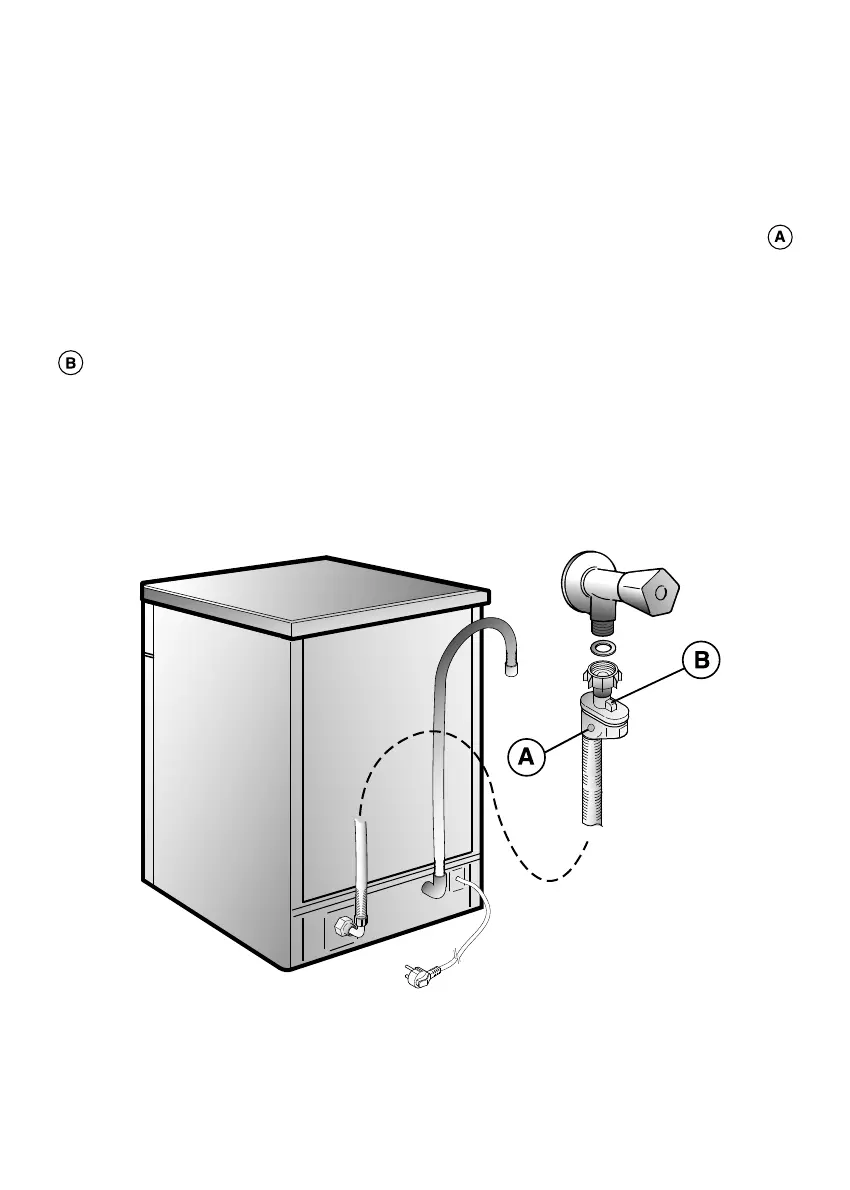 A

B

B

A