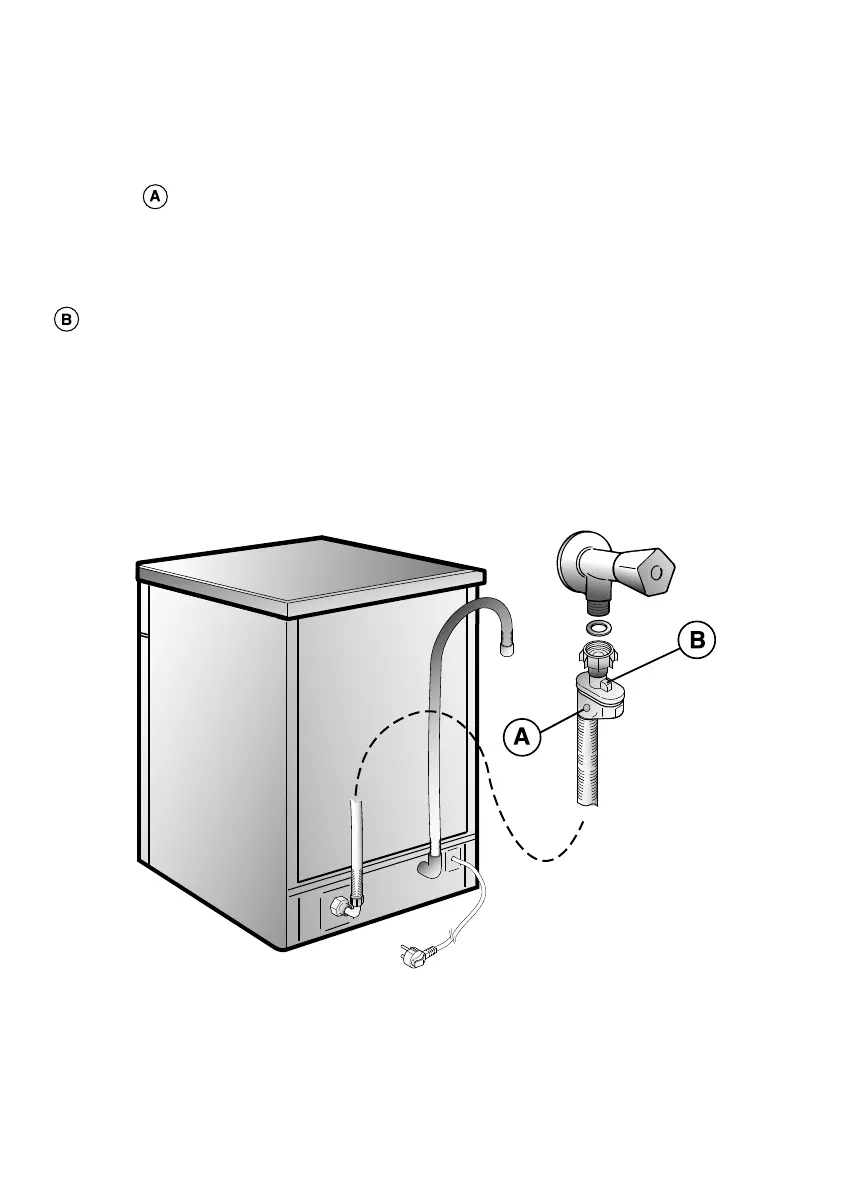 A

B

B

A