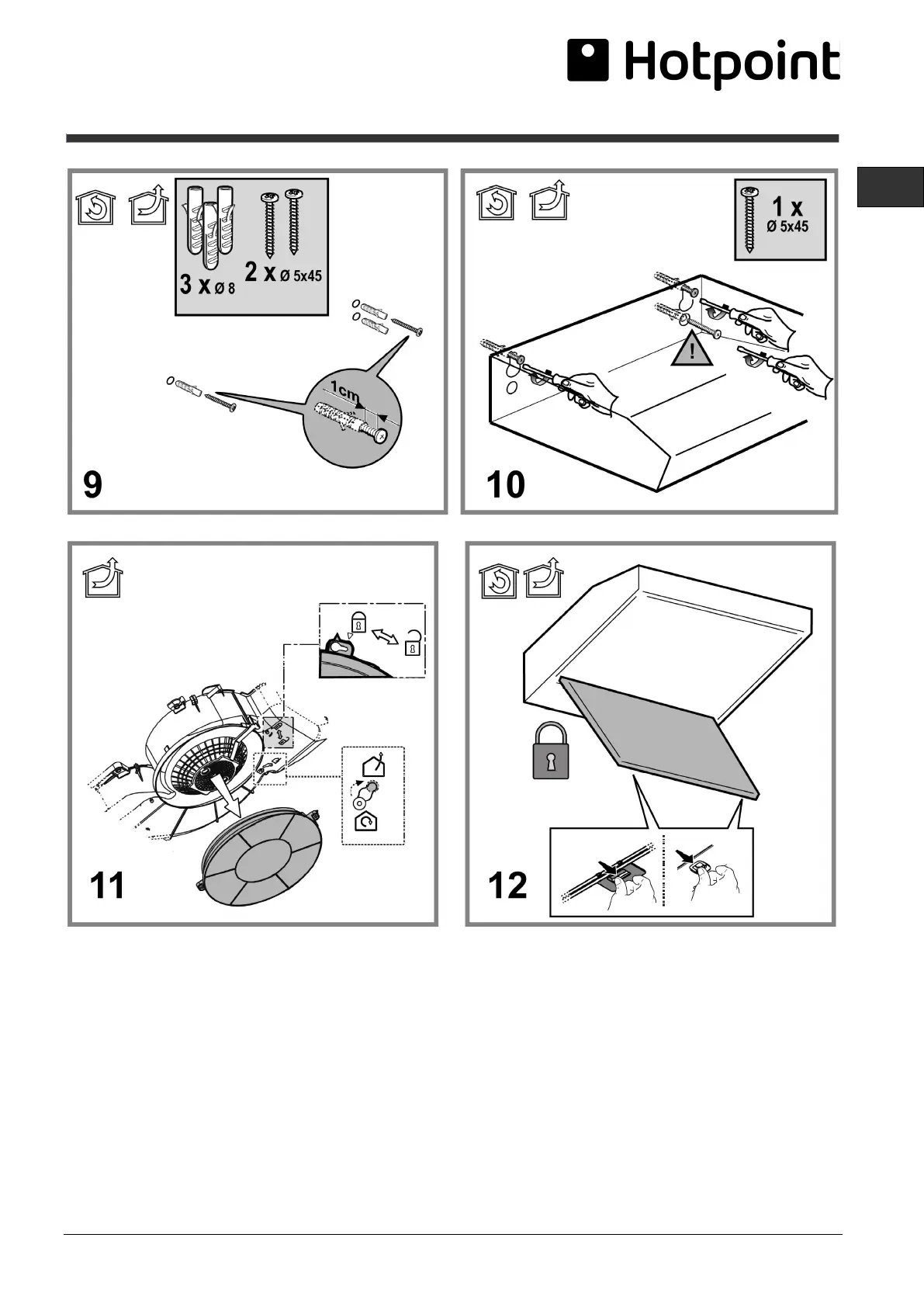 Hotpoint

3 x Ø 8
2 x Ø 5x45
1cm
9

1 x
Ø 5x45
!
10

11

12