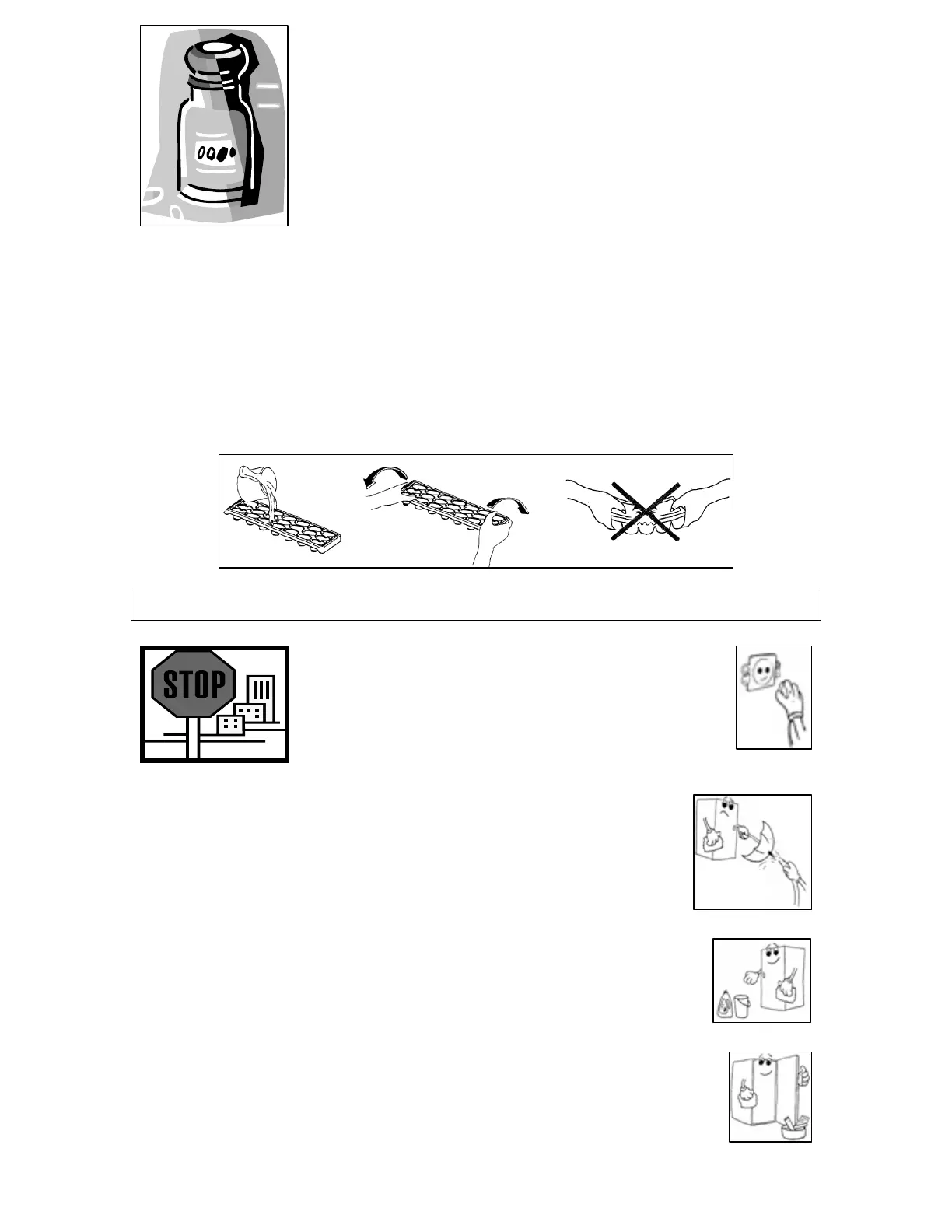 STOP