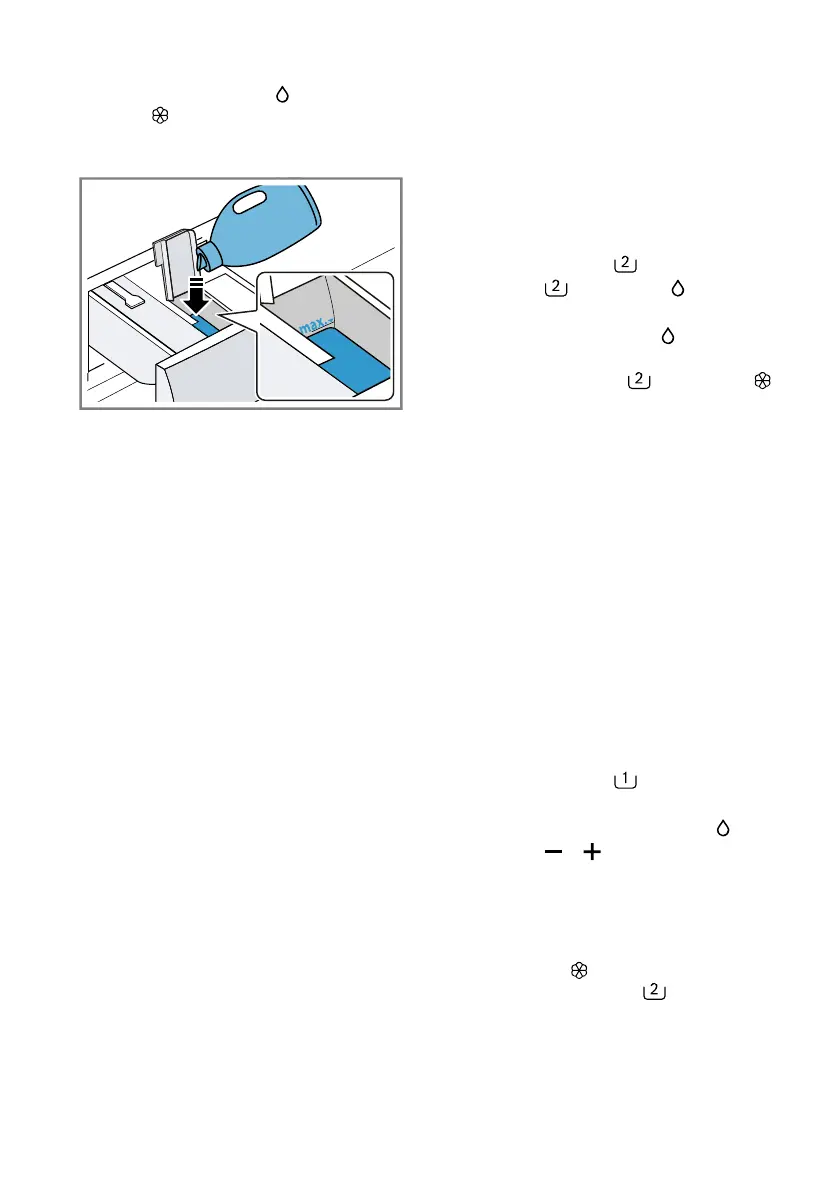 max.