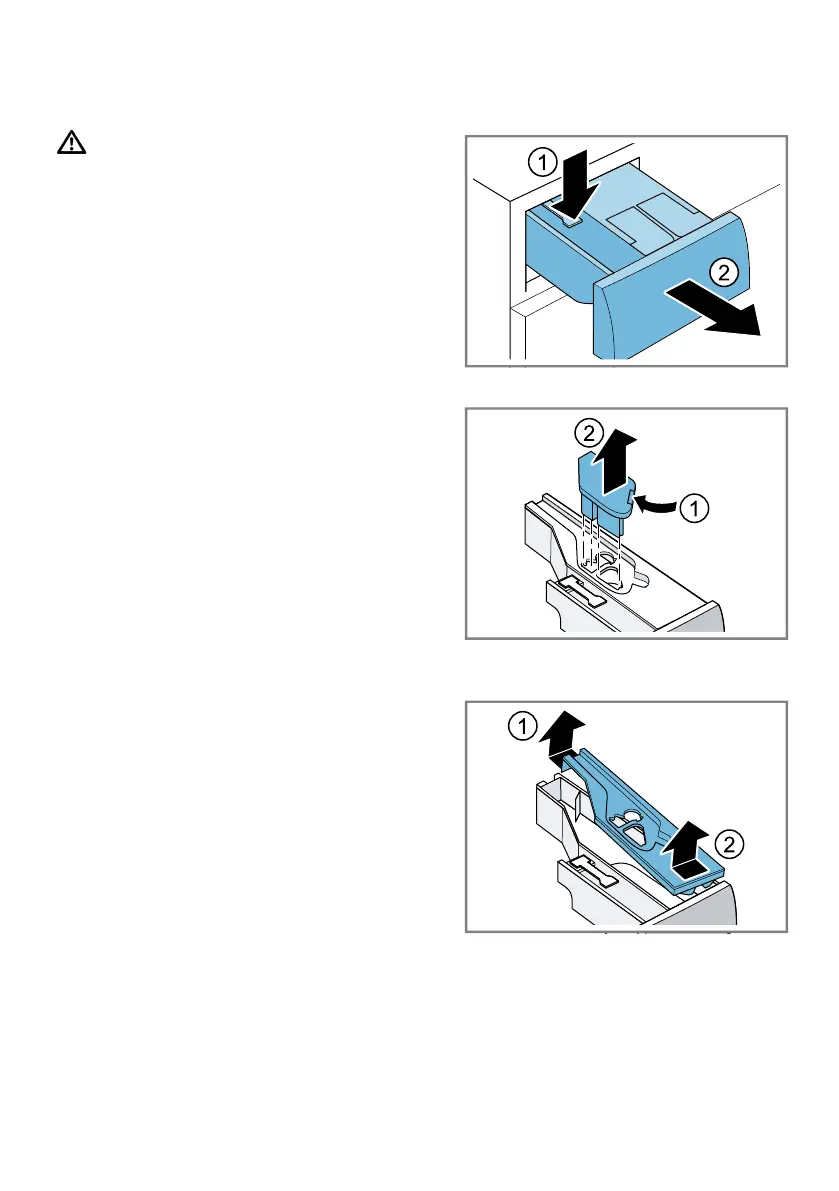 1
2

2
1

1
2