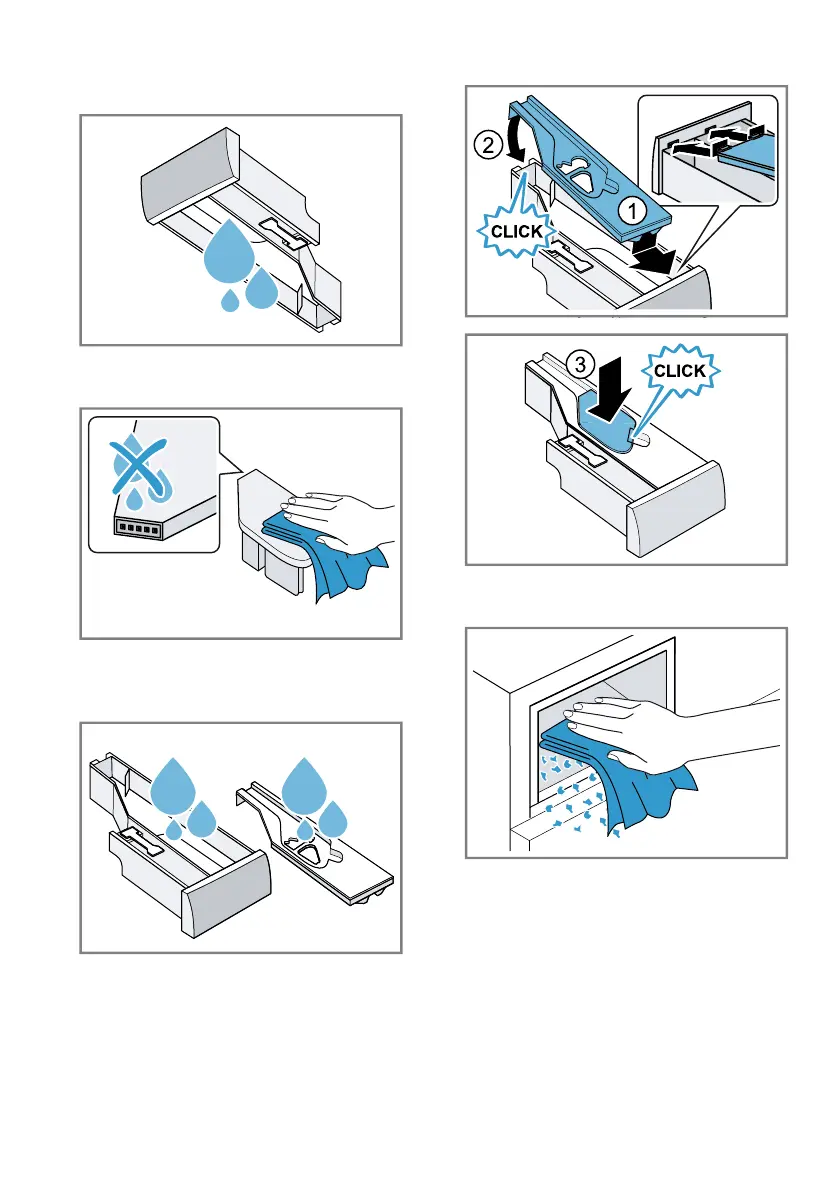 2
CLICK
1
3
CLICK