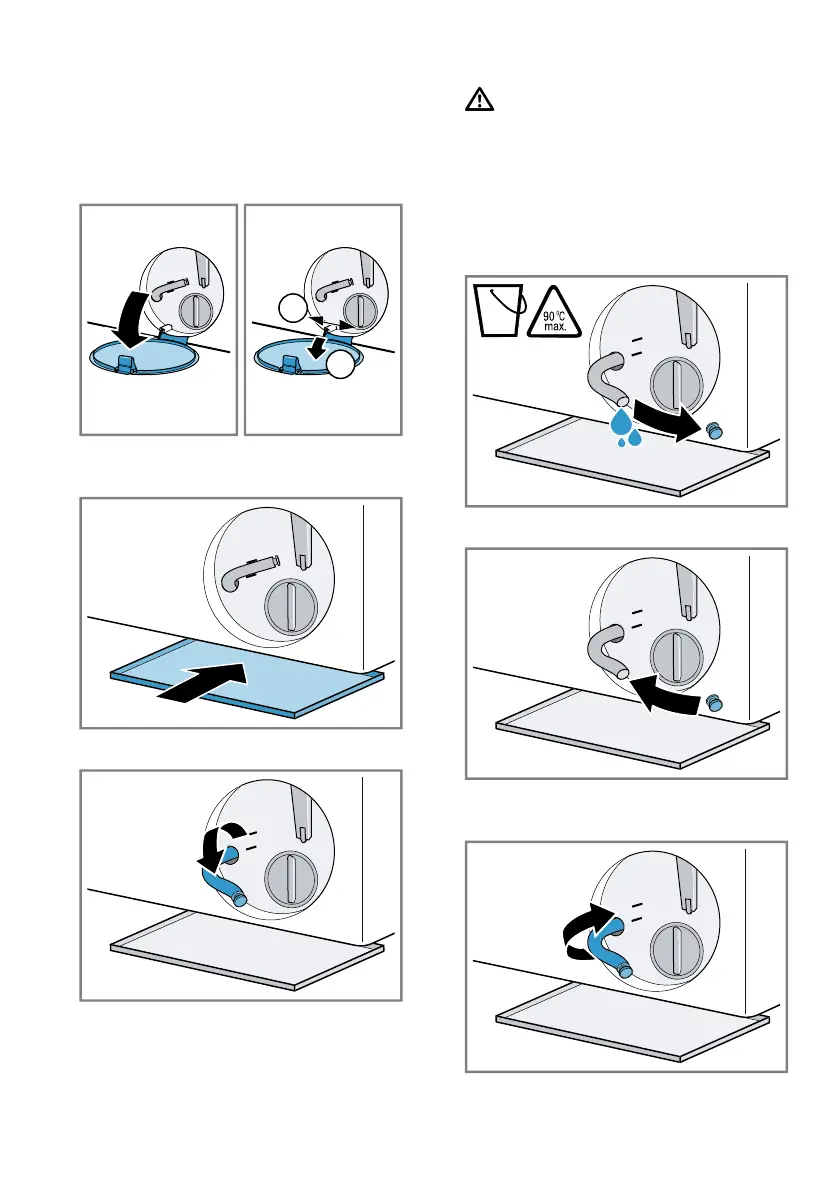 90 °C
max.