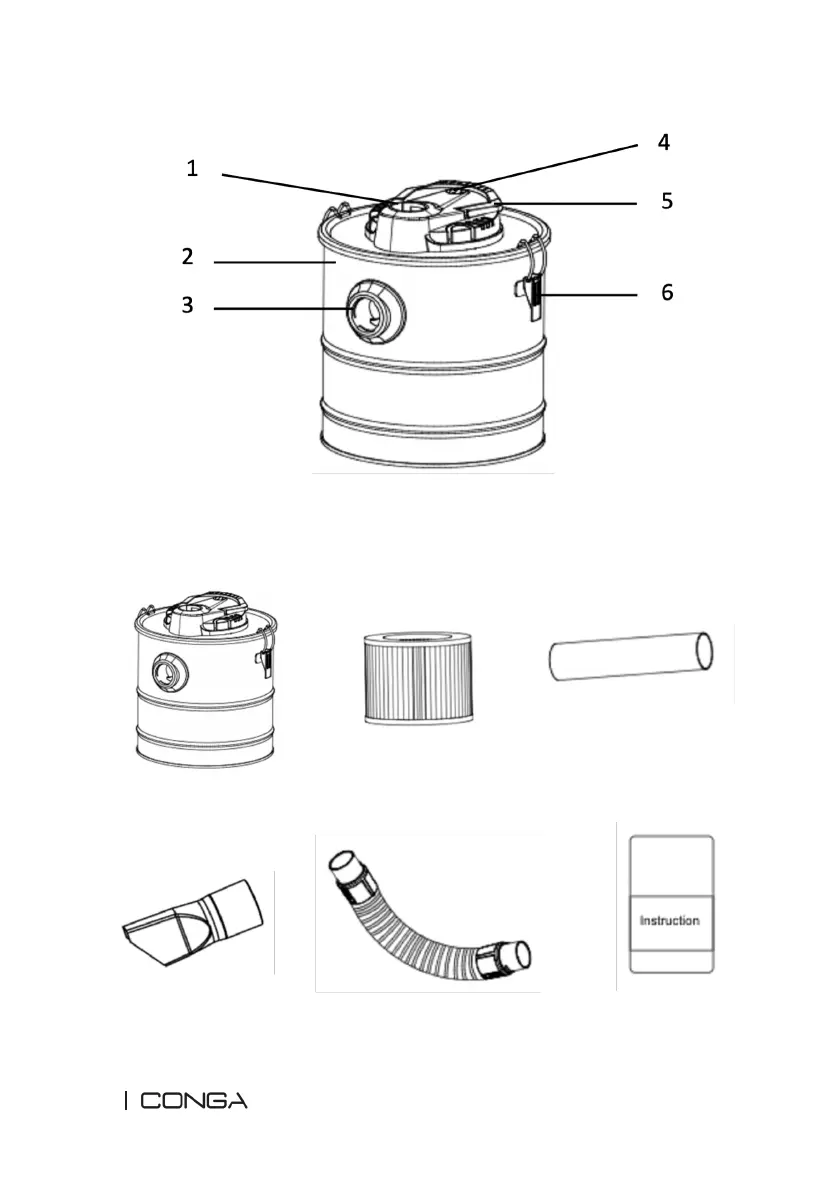 1
2
3
4
5
6

Instruction

CONGA