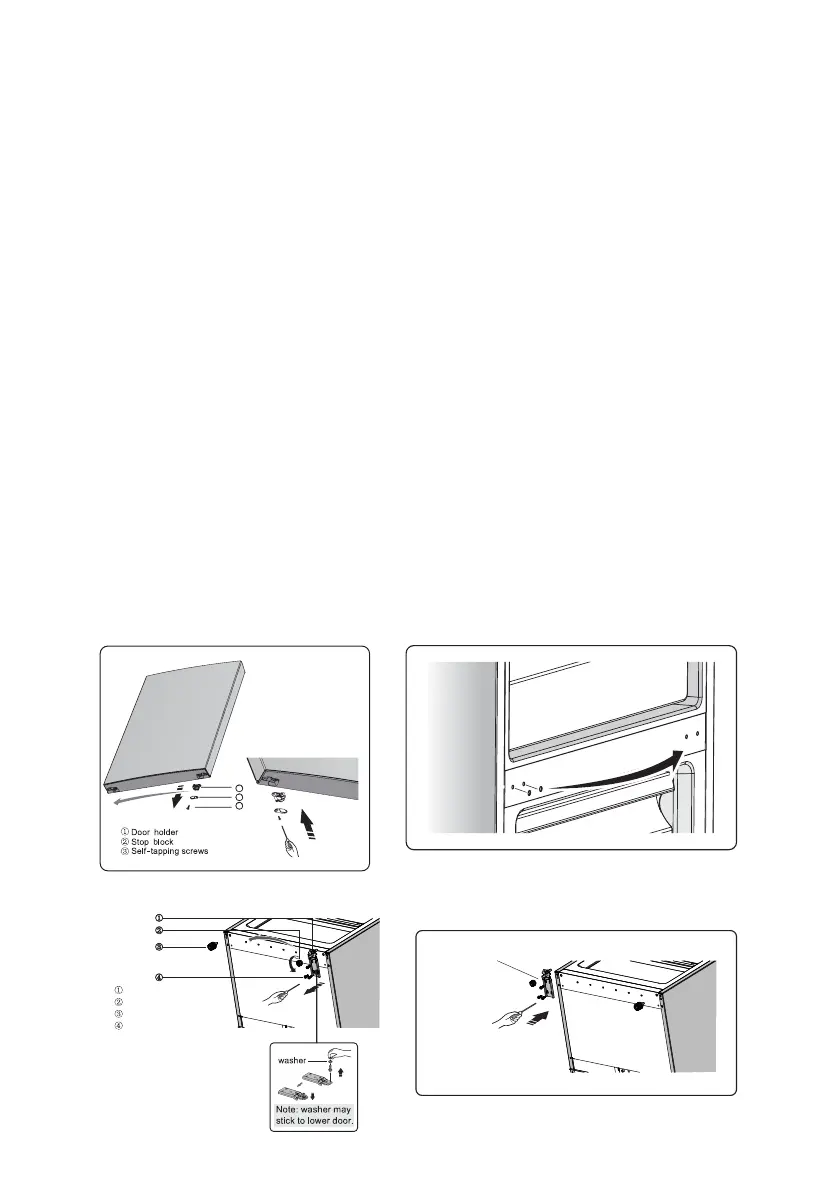 ① Door holder
② Stop block
③ Self-tapping screws

①
②
③
④

①
②
③
④

washer

Note: washer may stick to lower door.