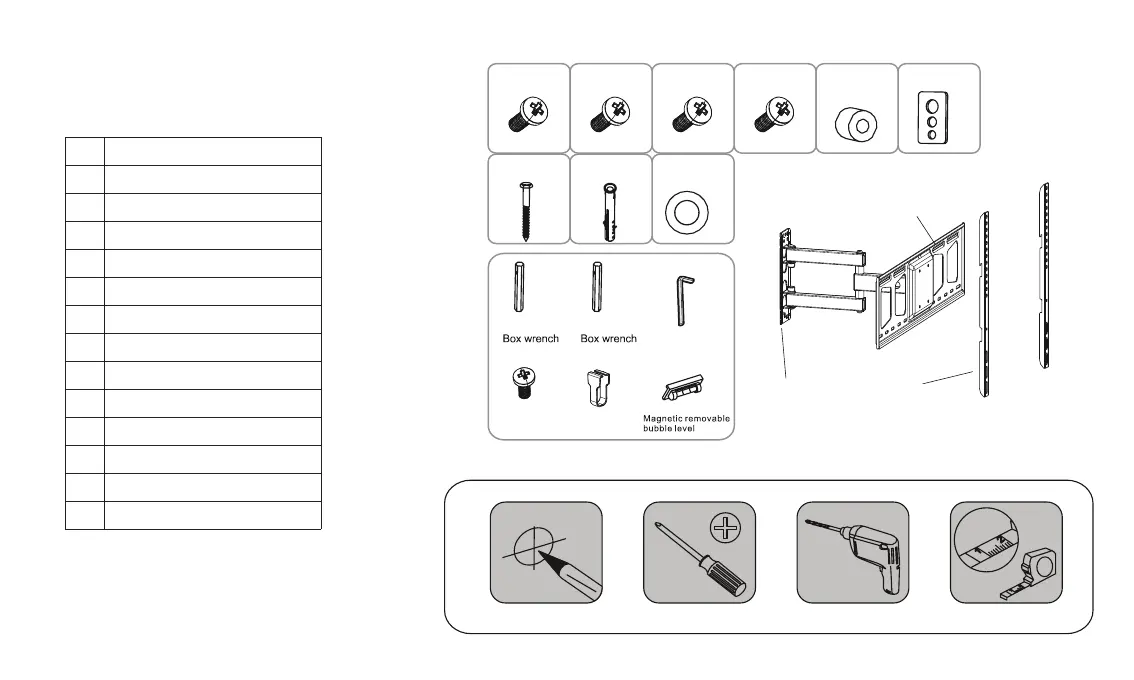 Box wrench

Box wrench

Magnetic removable bubble level