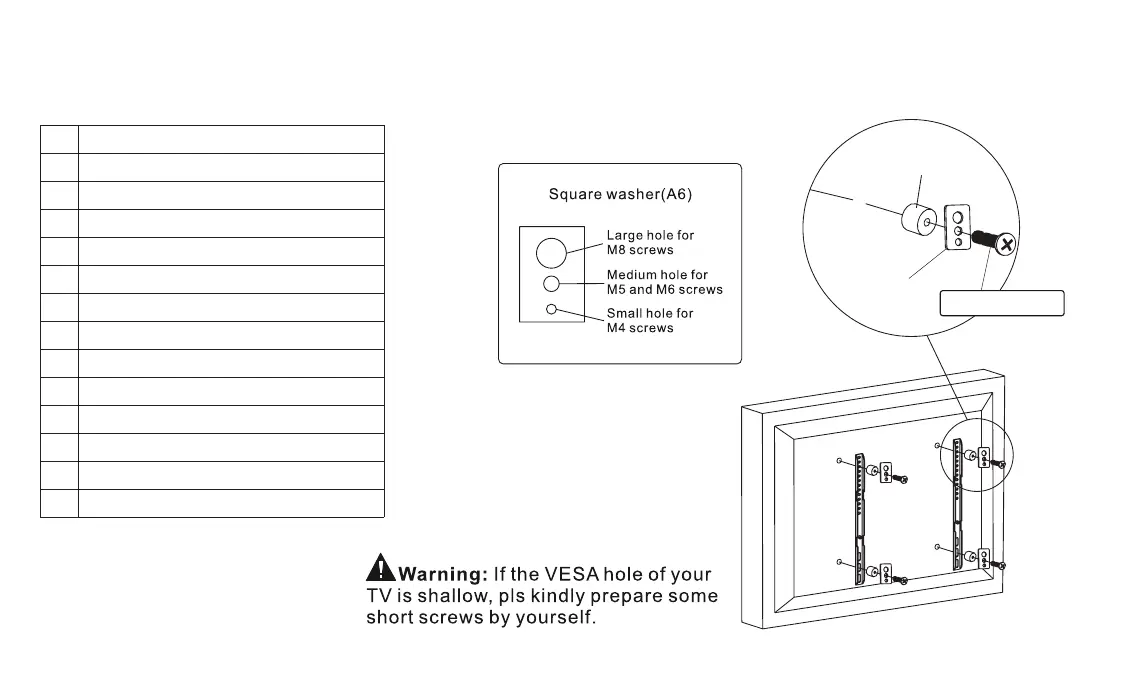 Square washer(A6)

Large hole for M8 screws

Medium hole for M5 and M6 screws

Small hole for M4 screws

Warning: If the VESA hole of your TV is shallow, pls kindly prepare some short screws by yourself.