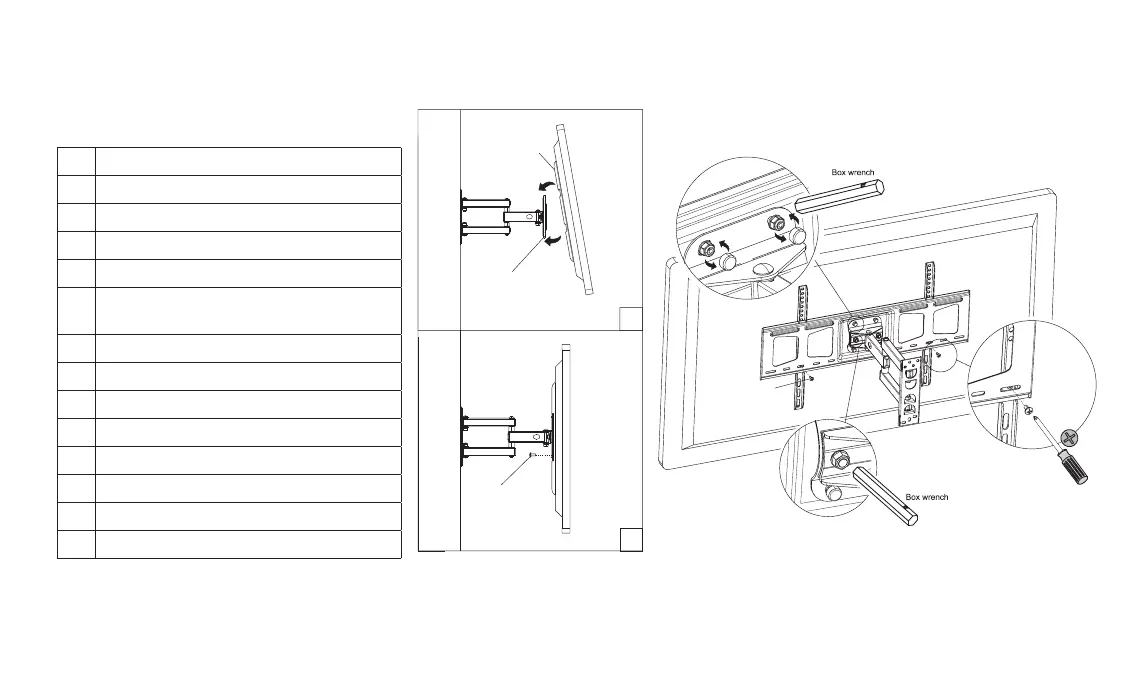 Box wrench

Box wrench