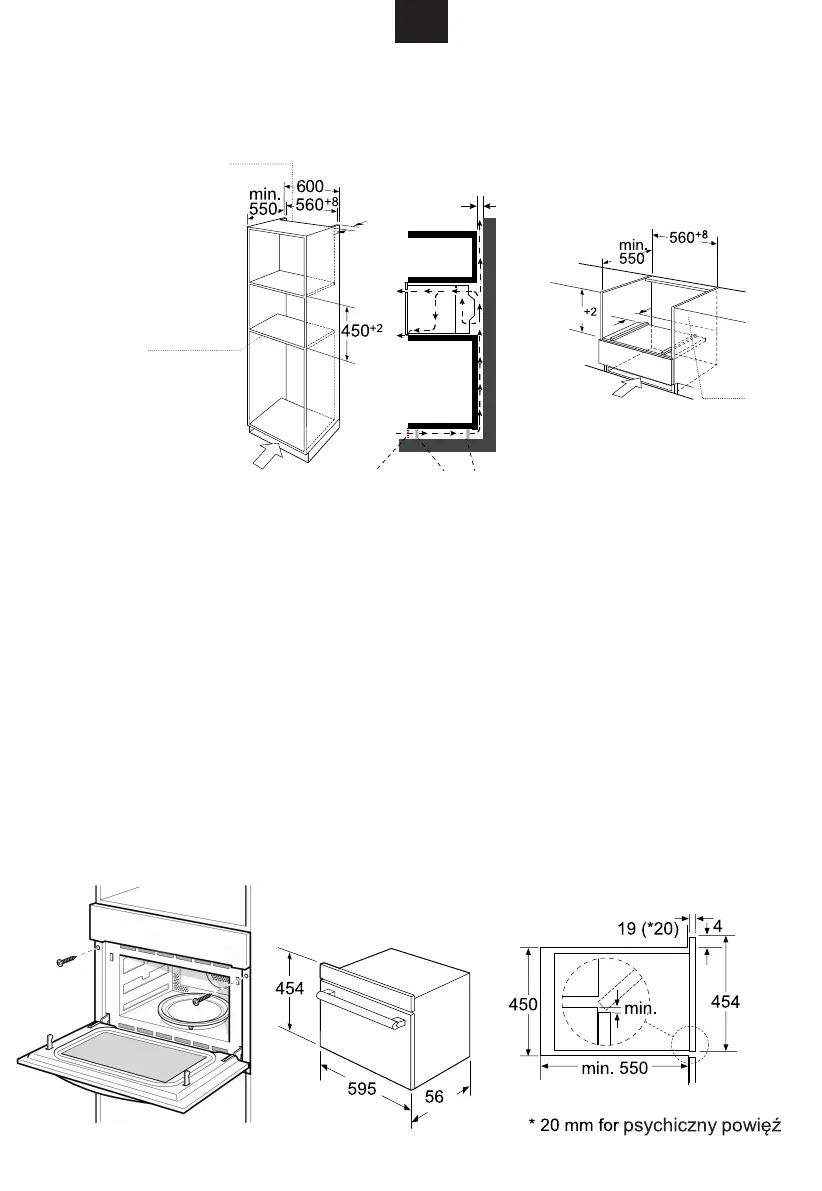 min. 550

600

$560^{+8}$

$450^{+2}$

min. 550

$560^{+8}$

+2

454

595

56

19 (*20)

4

450

min.

454

min. 550

* 20 mm for psychiczny powięź