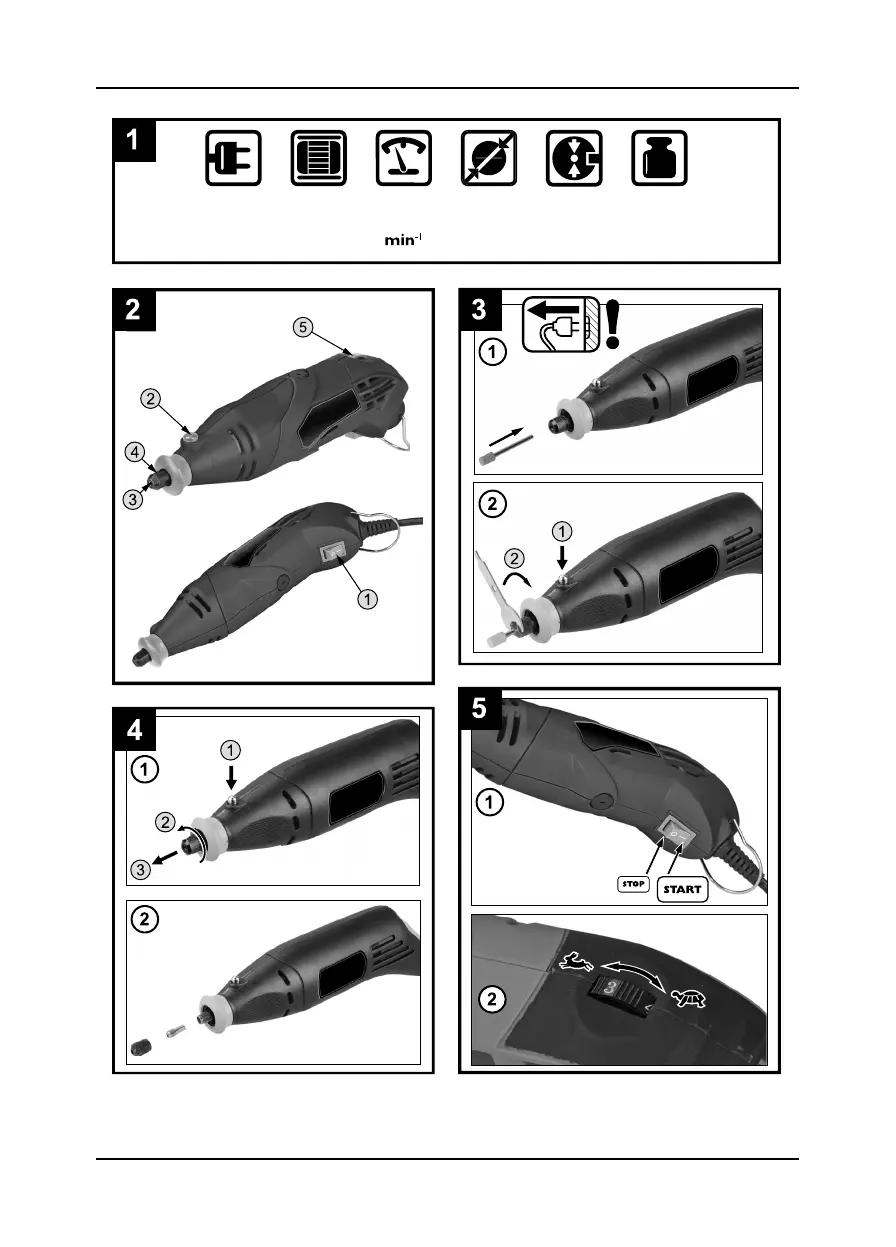 1

$min^{-1}$

2

5

2

4

3

1

3

1

2

1

2

4

1

1

2

3

2

5

1

STOP

START

2

3